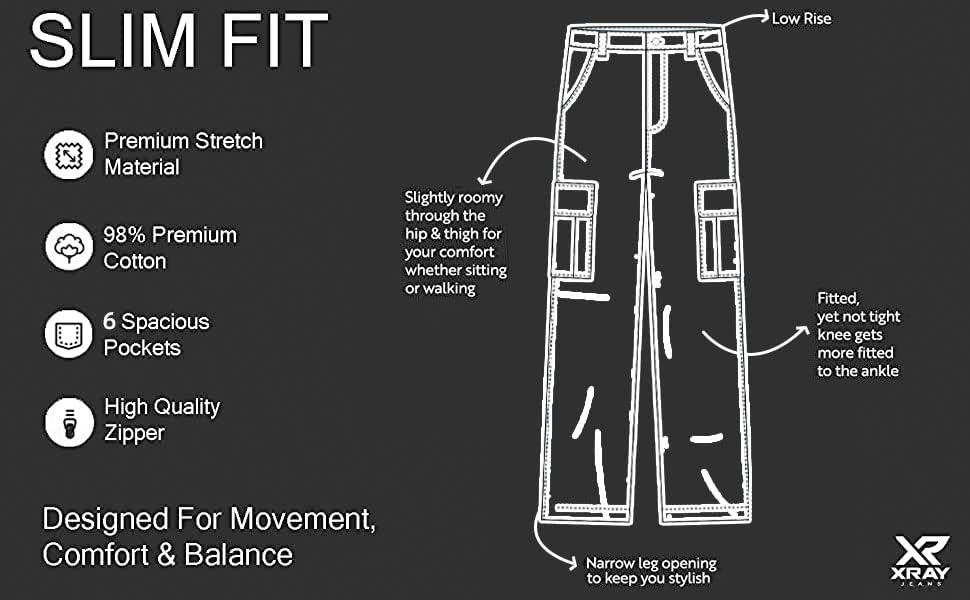 SLIM FIT

Premium Stretch Material

98% Premium Cotton

6 Spacious Pockets

High Quality Zipper

Designed For Movement, Comfort & Balance

Low Rise

Slightly roomy through the hip & thigh for your comfort whether sitting or walking

Fitted, yet not tight knee gets more fitted to the ankle

Narrow leg opening to keep you stylish

XR
XRAY
JEANS