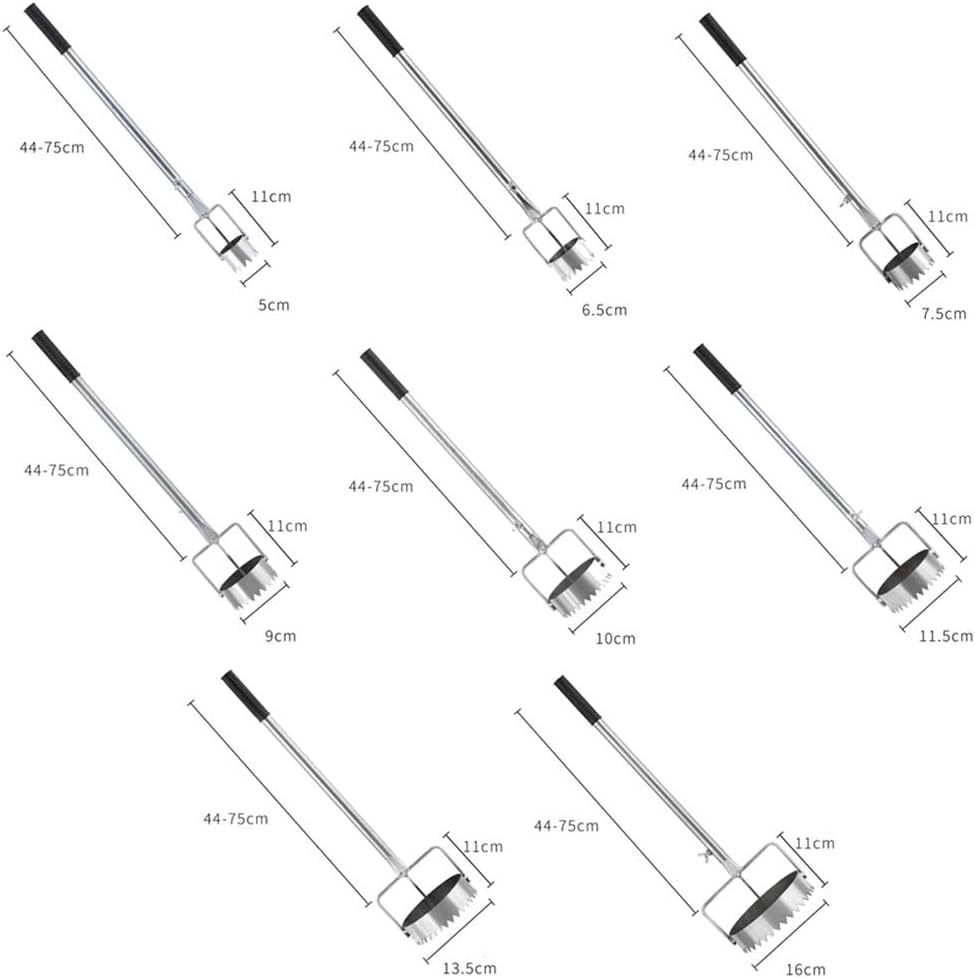 44-75cm
11cm
5cm

44-75cm
11cm
6.5cm

44-75cm
11cm
7.5cm

44-75cm
11cm
9cm

44-75cm
11cm
10cm

44-75cm
11cm
11.5cm

44-75cm
11cm
13.5cm

44-75cm
11cm
16cm