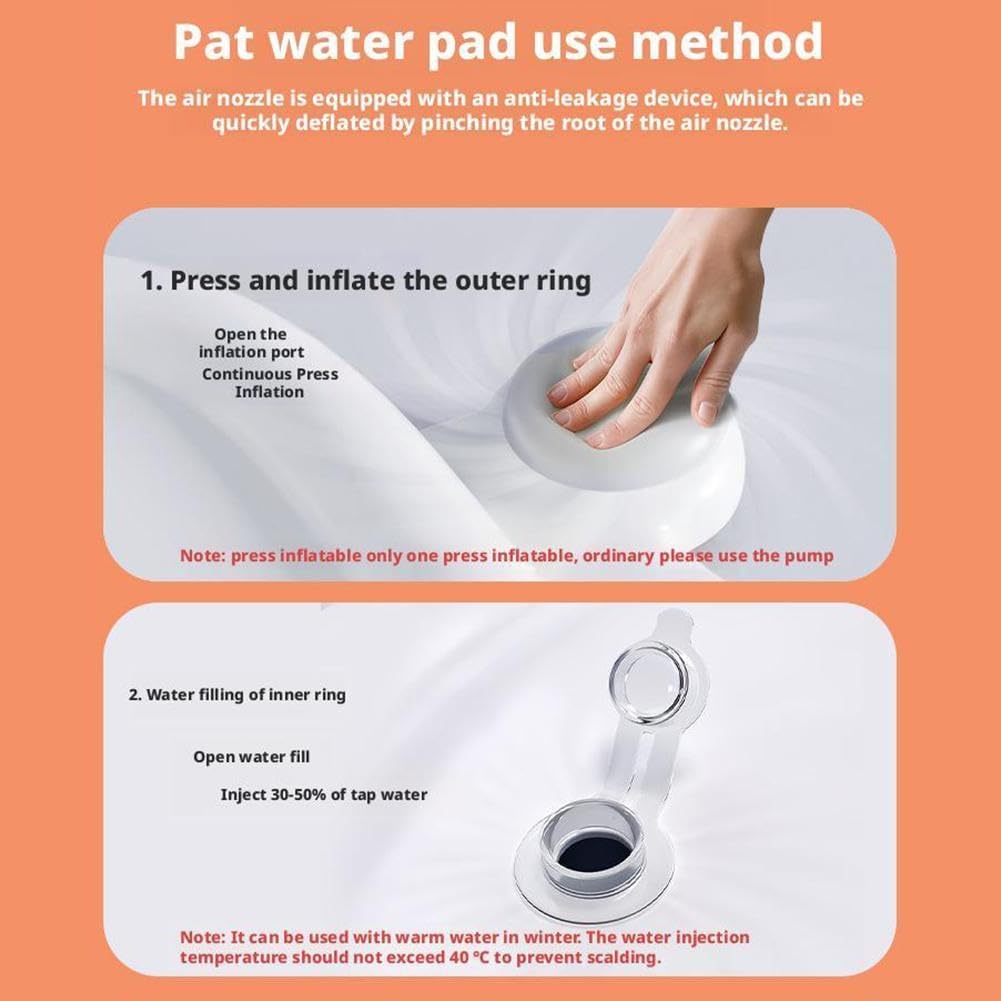 Pat water pad use method

The air nozzle is equipped with an anti-leakage device, which can be quickly deflated by pinching the root of the air nozzle.

1. Press and inflate the outer ring

Open the inflation port

Continuous Press Inflation

Note: press inflatable only one press inflatable, ordinary please use the pump

2. Water filling of inner ring

Open water fill

Inject 30-50% of tap water

Note: It can be used with warm water in winter. The water injection temperature should not exceed 40 ℃ to prevent scalding.