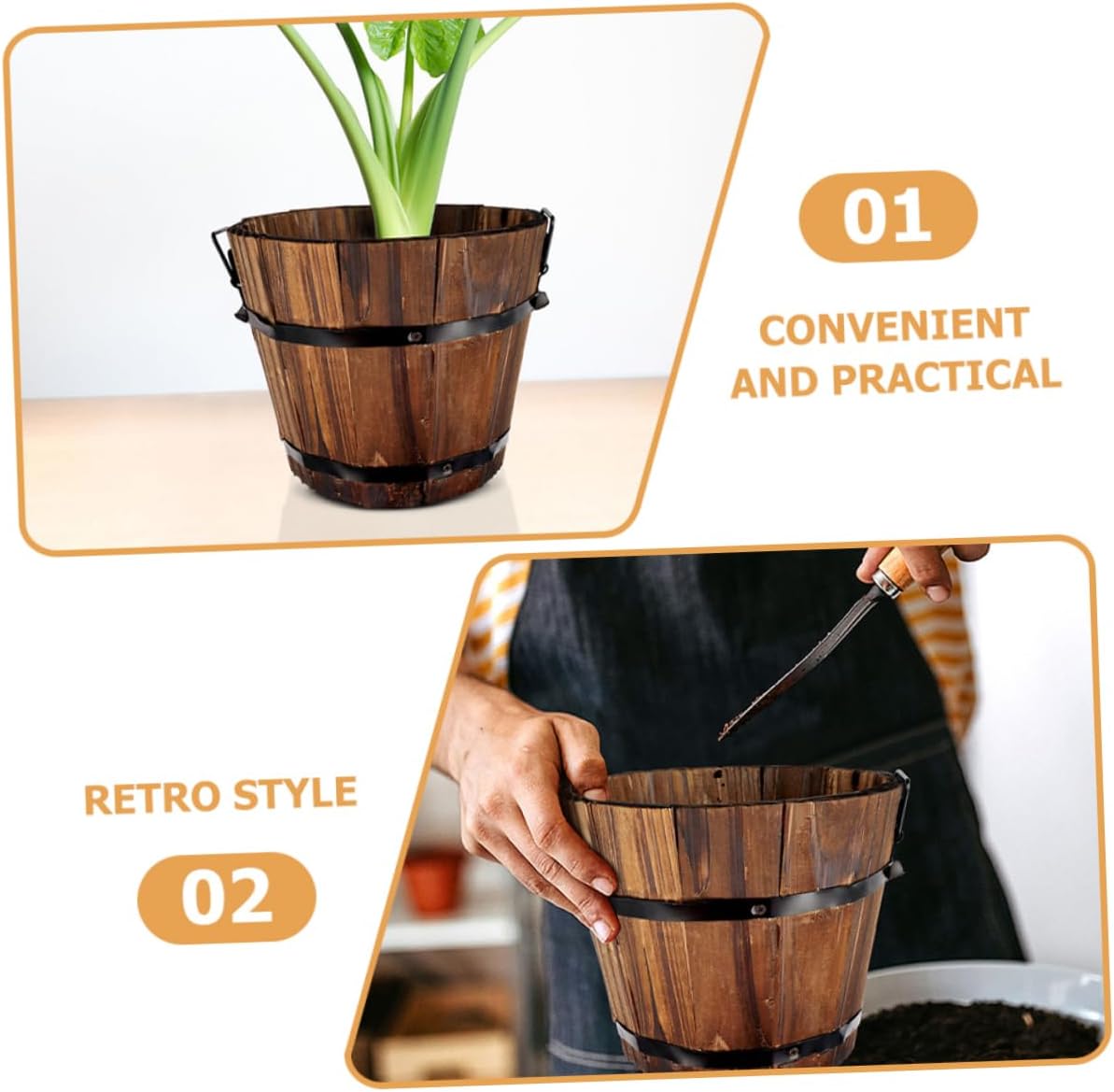 01

CONVENIENT AND PRACTICAL

RETRO STYLE

02