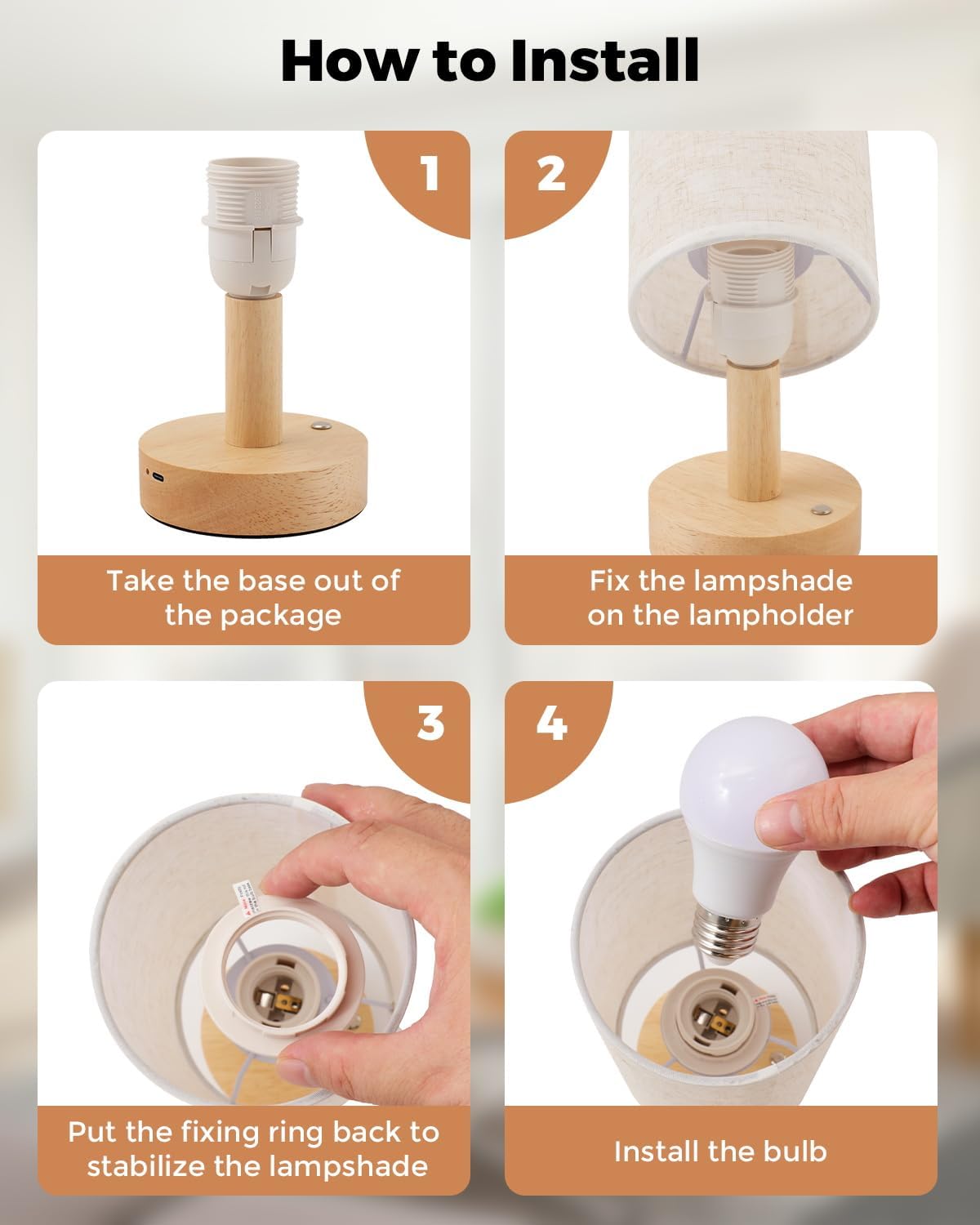 How to Install

1

Take the base out of the package

2

Fix the lampshade on the lampholder

3

Put the fixing ring back to stabilize the lampshade

4

Install the bulb