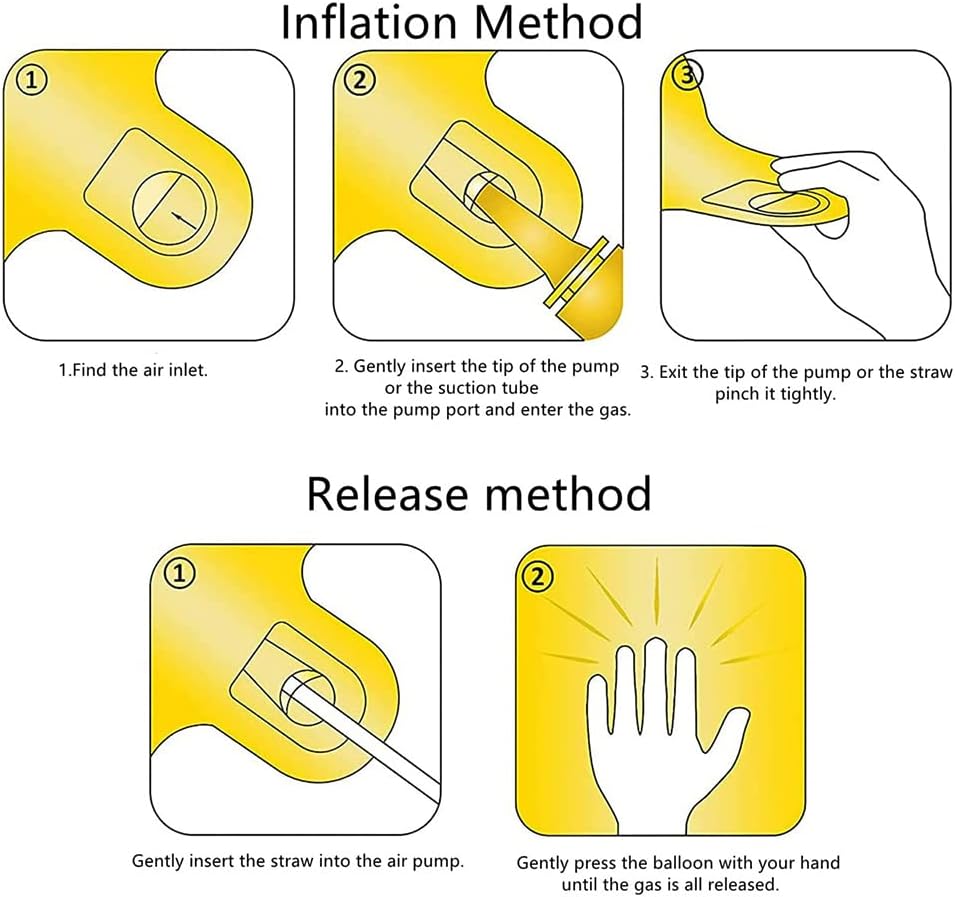 Inflation Method

①

②

③

1.Find the air inlet.

2. Gently insert the tip of the pump or the suction tube into the pump port and enter the gas.

3. Exit the tip of the pump or the straw pinch it tightly.

Release method

①

②

Gently insert the straw into the air pump.

Gently press the balloon with your hand until the gas is all released.