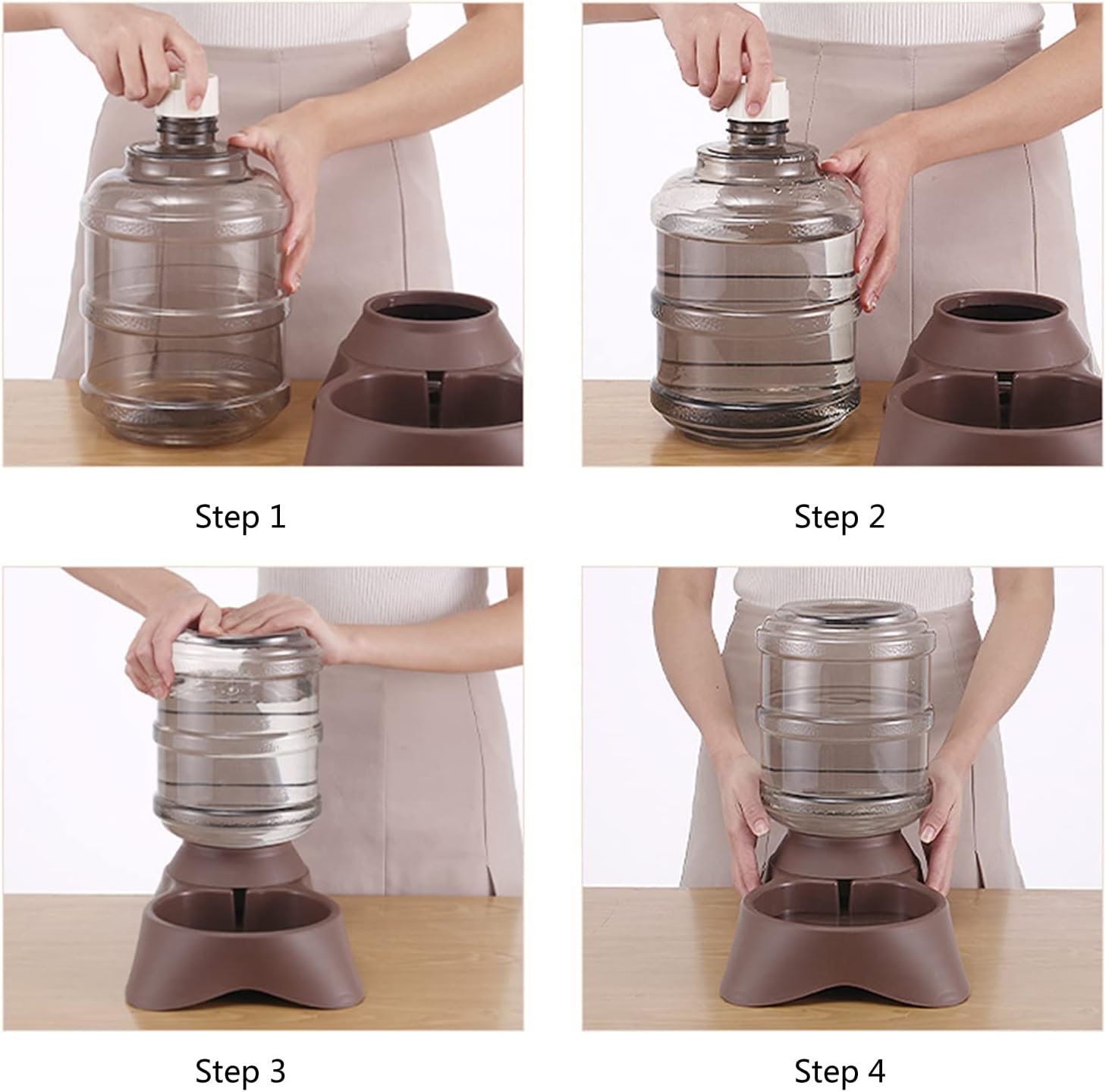 Step 1

Step 2

Step 3

Step 4