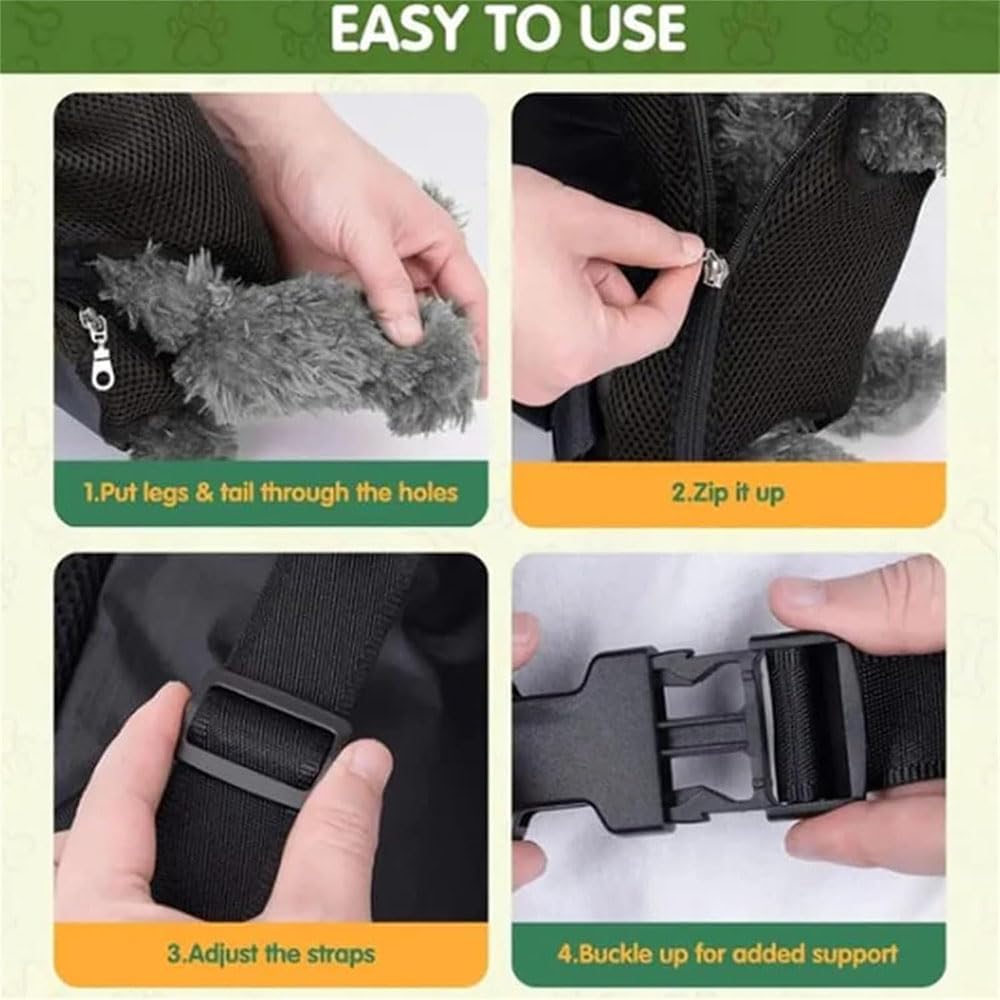 EASY TO USE

1.Put legs & tail through the holes

2.Zip it up

3.Adjust the straps

4.Buckle up for added support