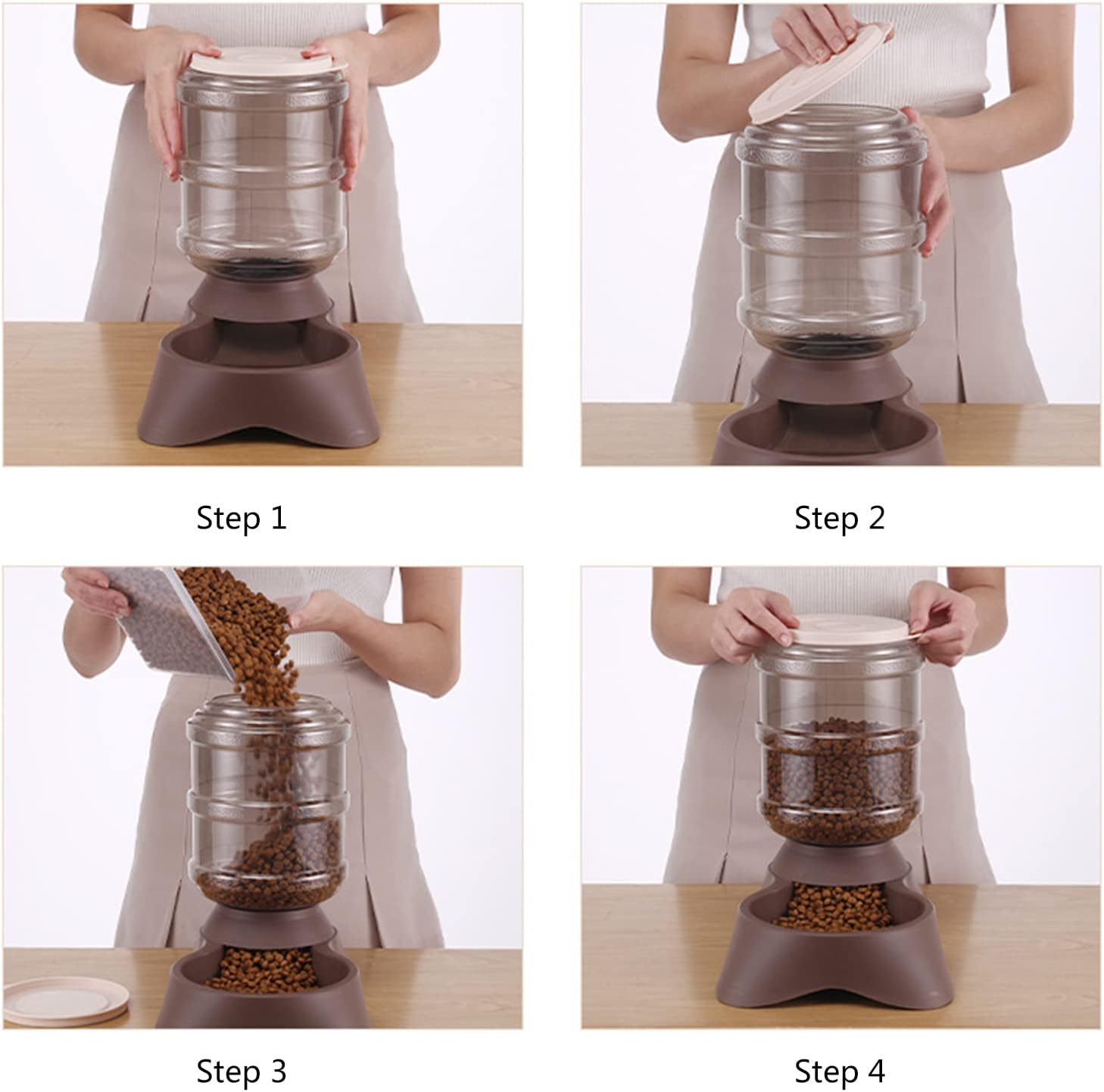 Step 1

Step 2

Step 3

Step 4