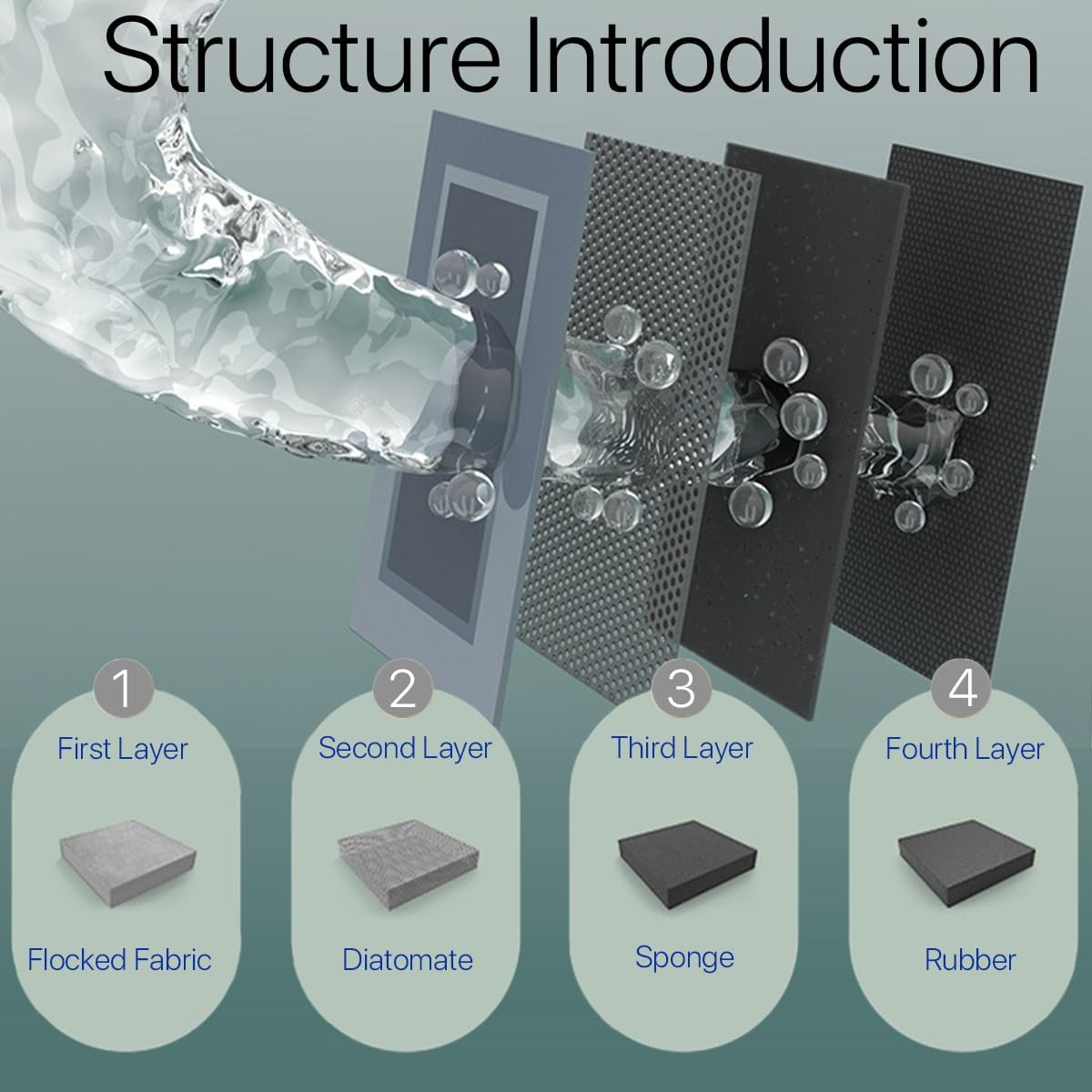 Structure Introduction

1
First Layer
Flocked Fabric

2
Second Layer
Diatomate

3
Third Layer
Sponge

4
Fourth Layer
Rubber