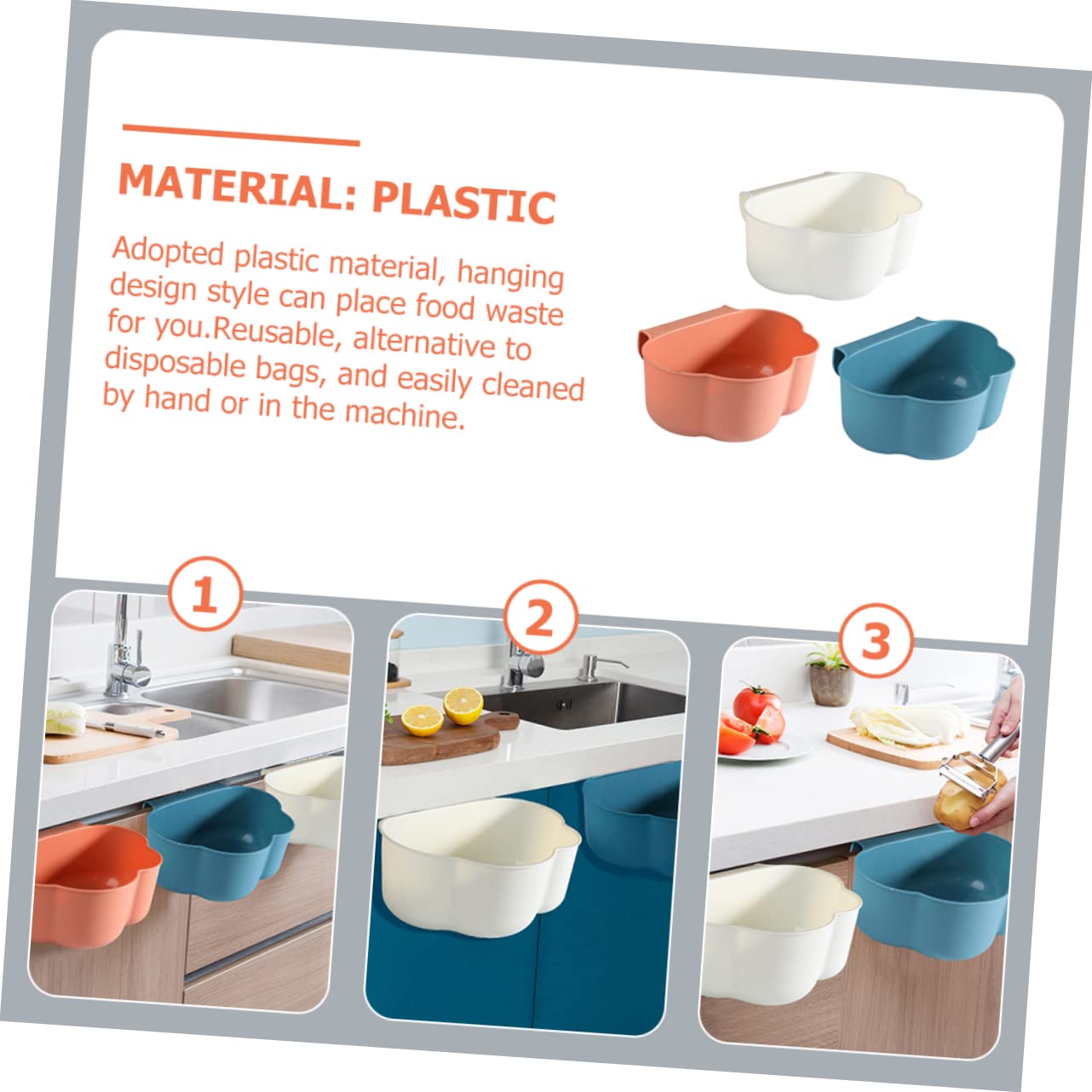 MATERIAL: PLASTIC

Adopted plastic material, hanging design style can place food waste for you.Reusable, alternative to disposable bags, and easily cleaned by hand or in the machine.

1

2

3