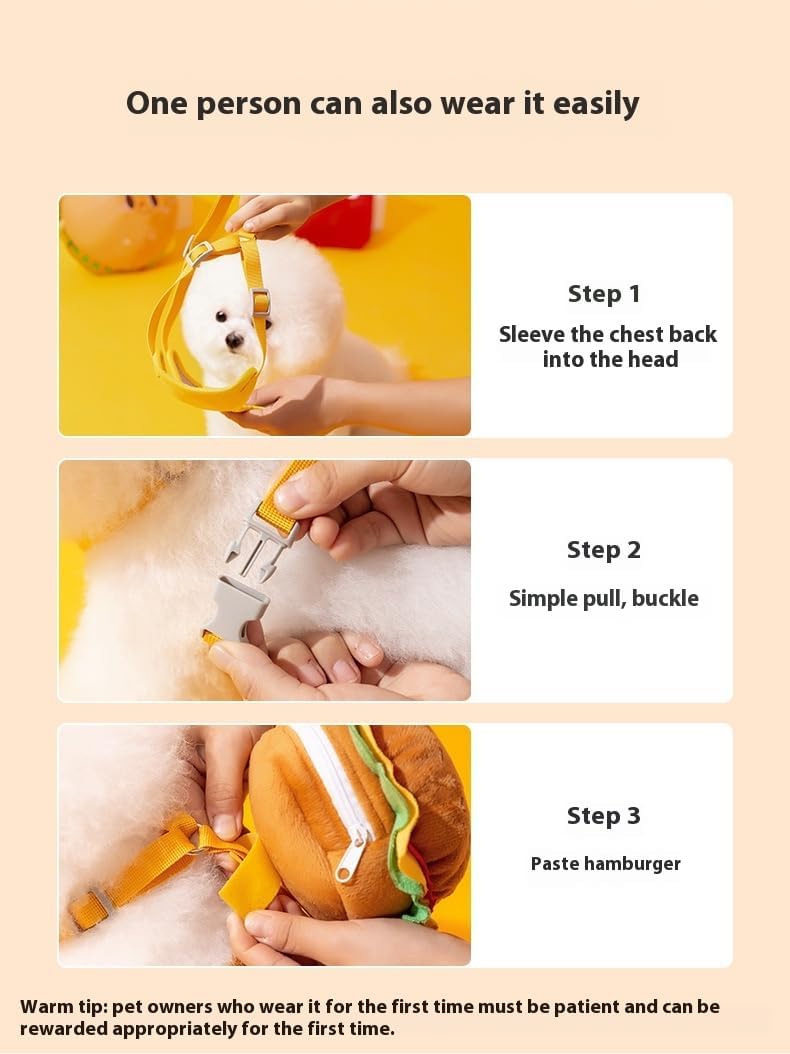 One person can also wear it easily

Step 1
Sleeve the chest back into the head

Step 2
Simple pull, buckle

Step 3
Paste hamburger

Warm tip: pet owners who wear it for the first time must be patient and can be rewarded appropriately for the first time.