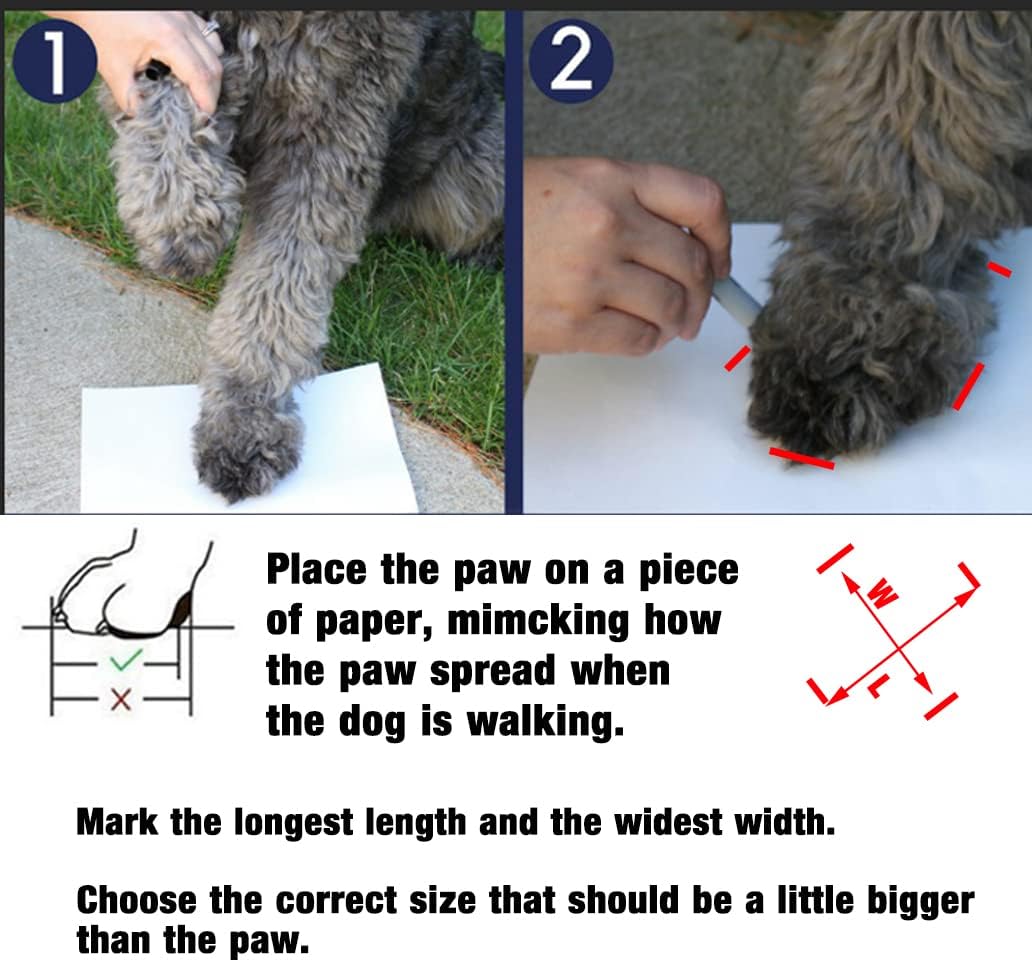 1

2

Place the paw on a piece of paper, mimcking how the paw spread when the dog is walking.

W

L

Mark the longest length and the widest width.

Choose the correct size that should be a little bigger than the paw.