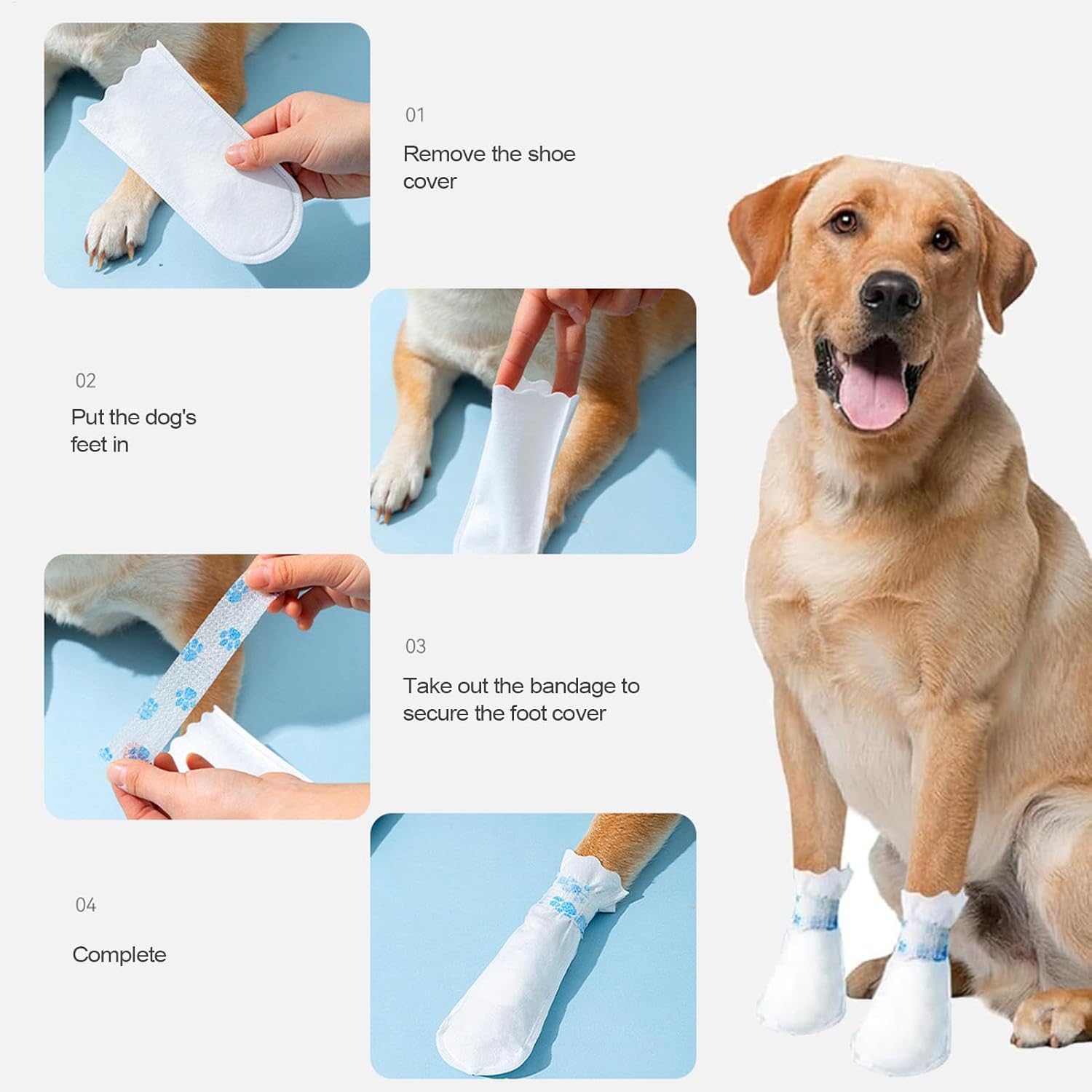 01

Remove the shoe cover

02

Put the dog's feet in

03

Take out the bandage to secure the foot cover

04

Complete