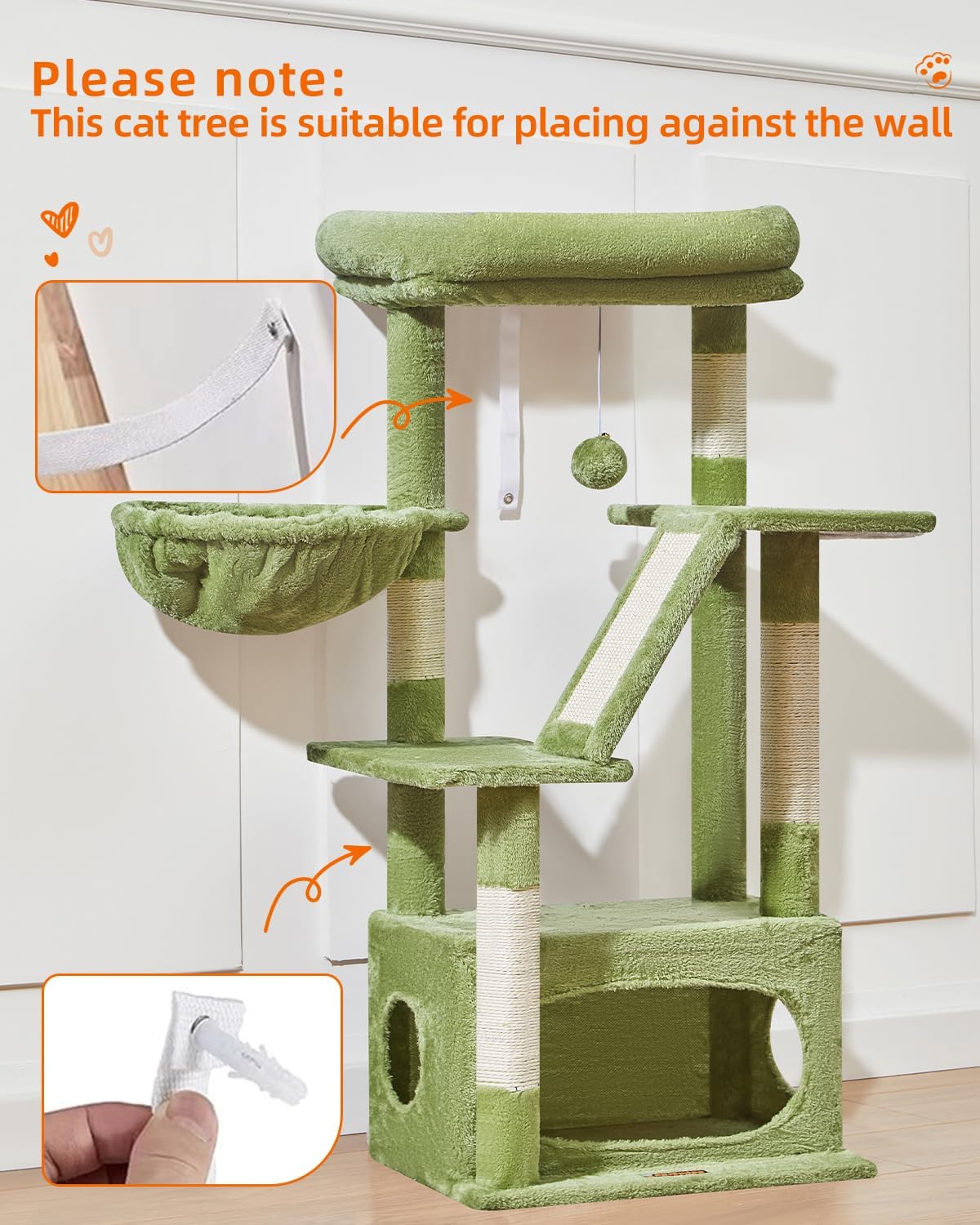 Please note:
This cat tree is suitable for placing against the wall