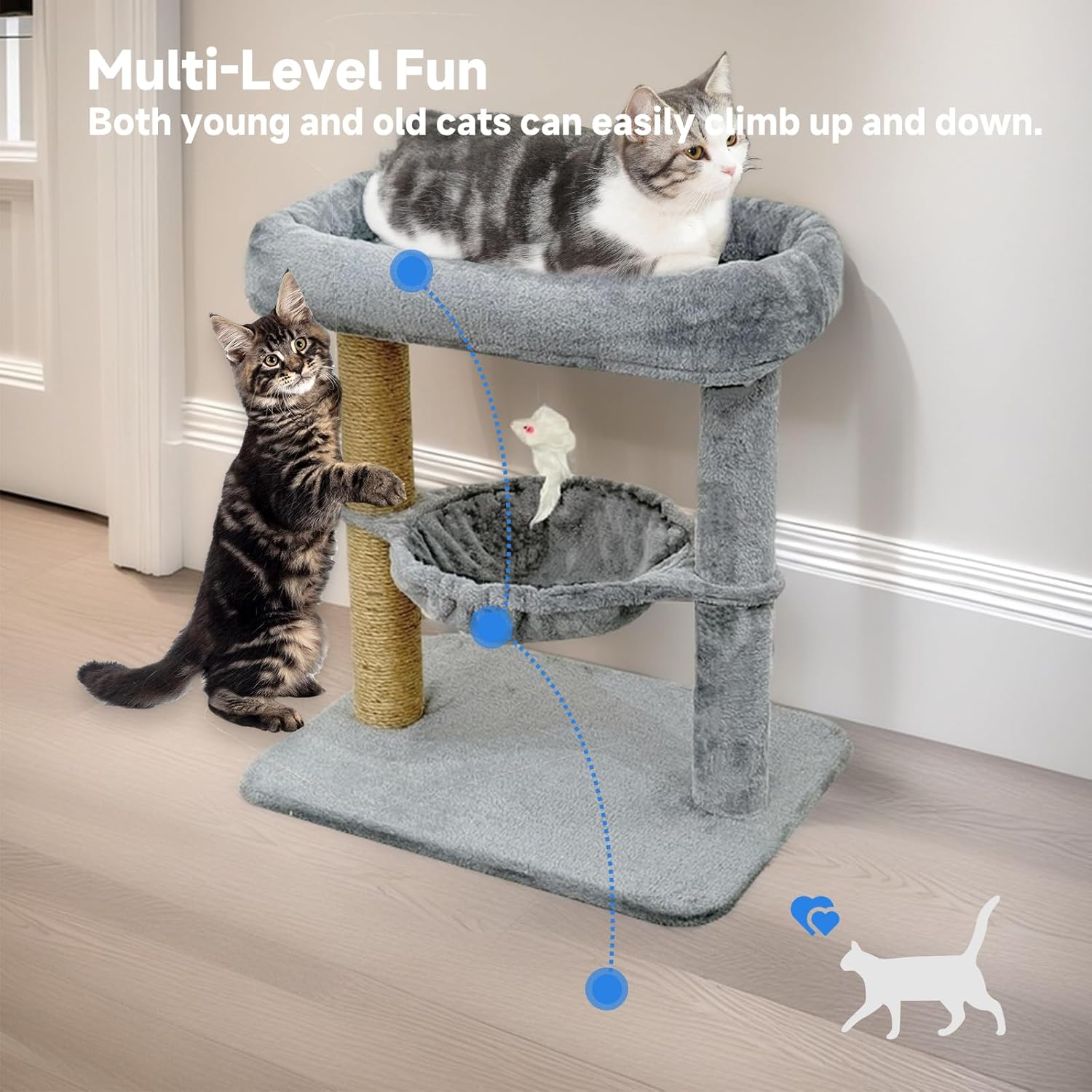 Multi-Level Fun

Both young and old cats can easily climb up and down.