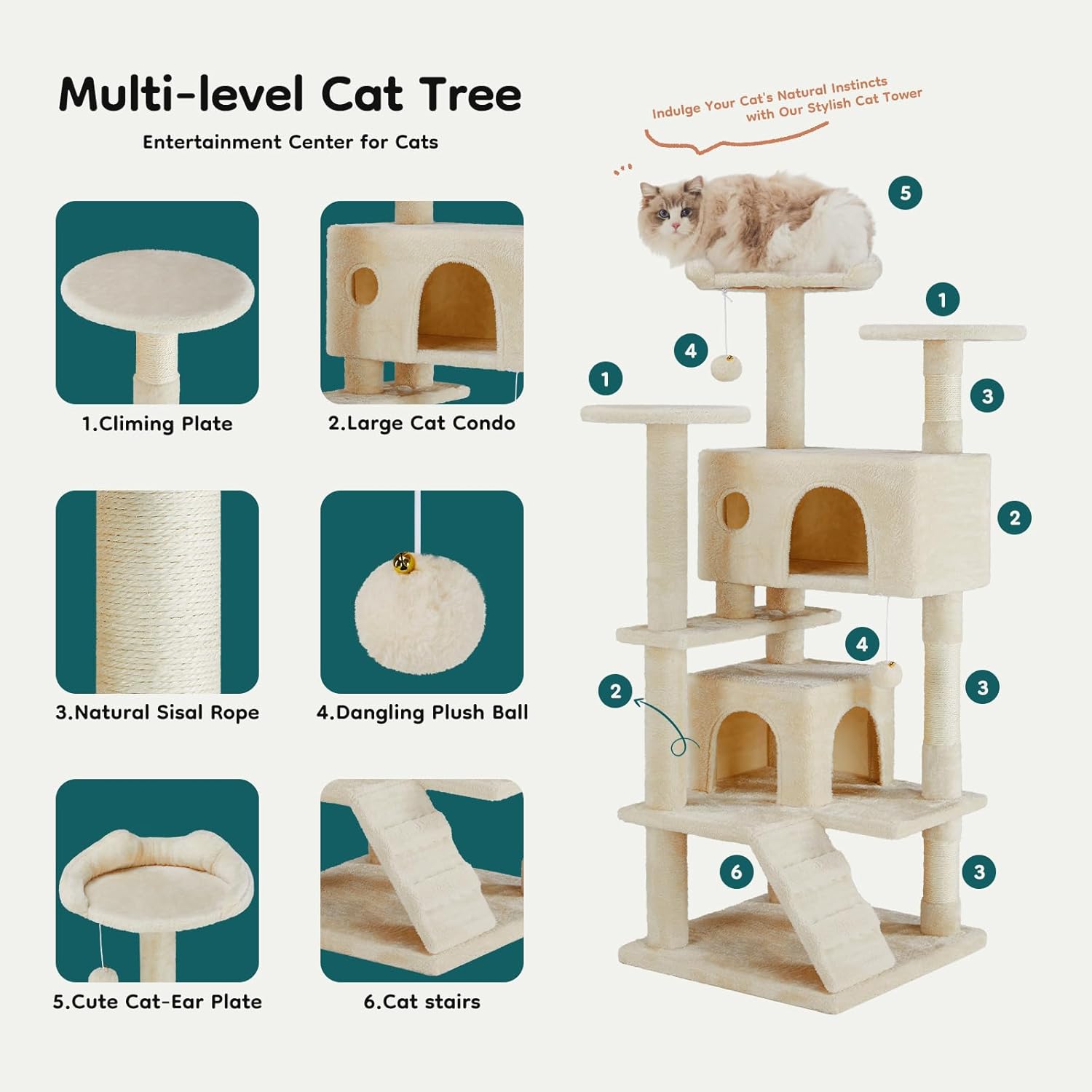 Multi-level Cat Tree

Entertainment Center for Cats

1.Climing Plate

2.Large Cat Condo

3.Natural Sisal Rope

4.Dangling Plush Ball

5.Cute Cat-Ear Plate

6.Cat stairs

Indulge Your Cat's Natural Instincts with Our Stylish Cat Tower

5

1

4

1

3

2

4

2

3

6

3