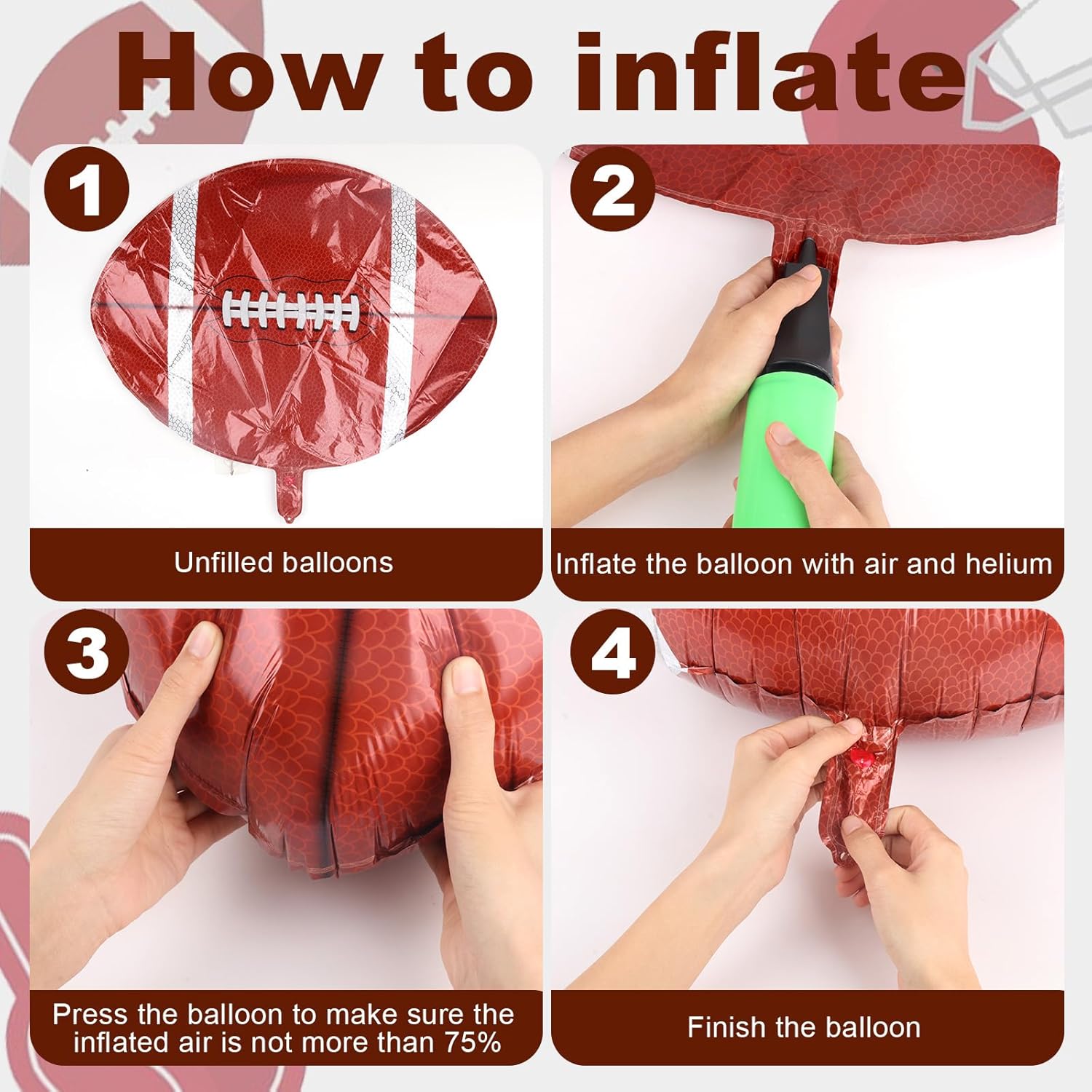 How to inflate

1

Unfilled balloons

2

Inflate the balloon with air and helium

3

Press the balloon to make sure the inflated air is not more than 75%

4

Finish the balloon