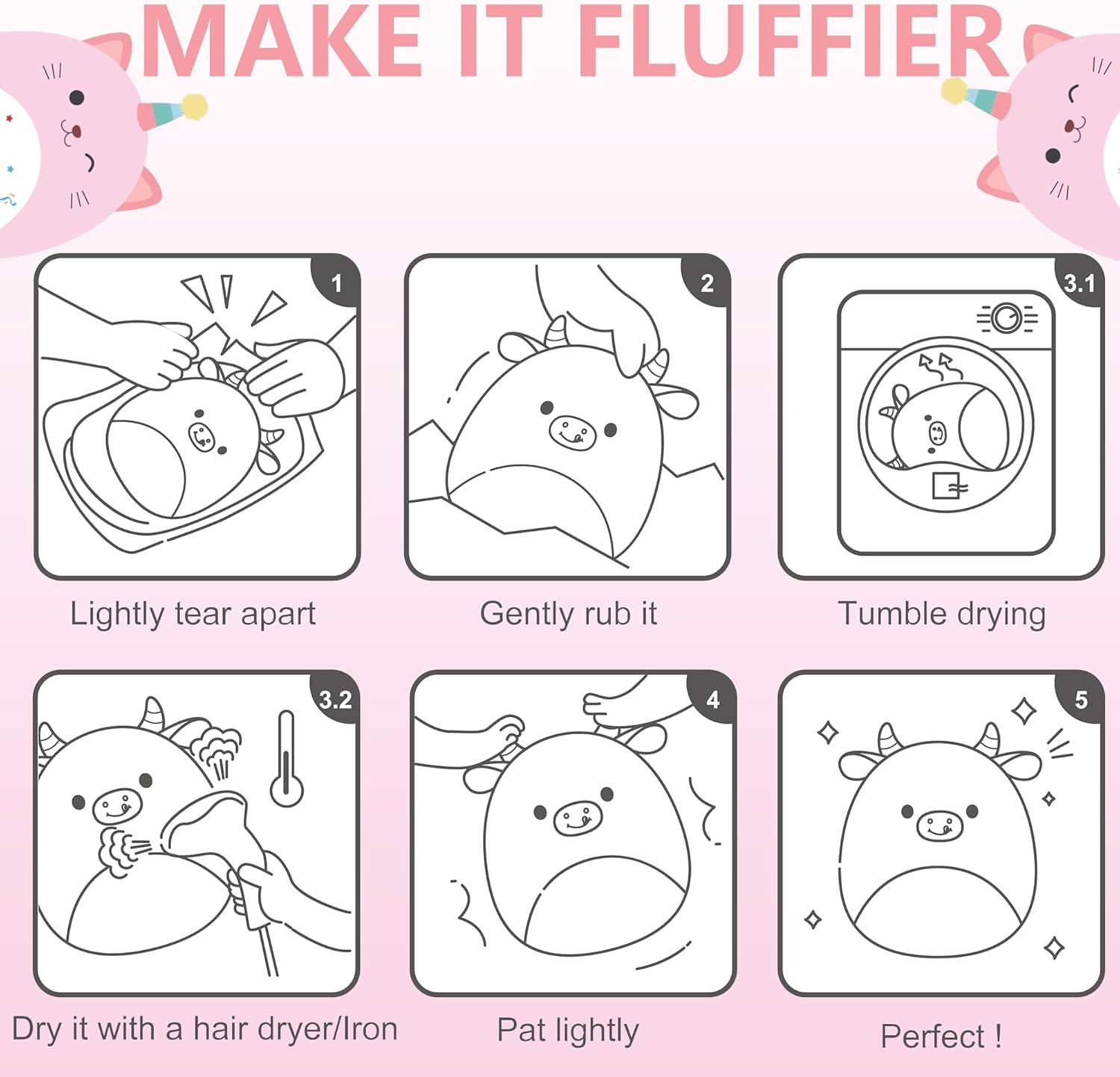 MAKE IT FLUFFIER

1

Lightly tear apart

2

Gently rub it

3.1

Tumble drying

3.2

Dry it with a hair dryer/Iron

4

Pat lightly

5

Perfect !