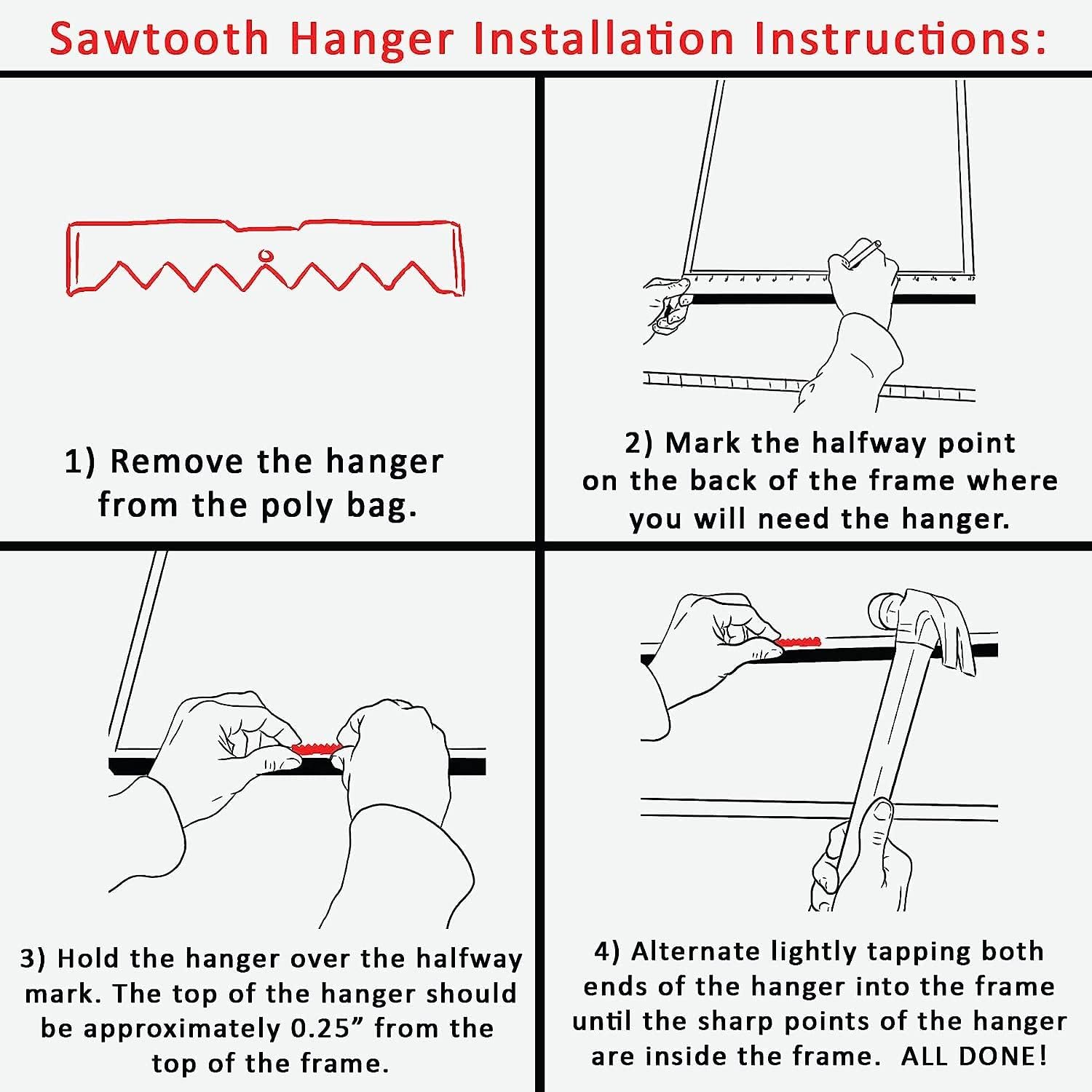 Sawtooth Hanger Installation Instructions:

1) Remove the hanger from the poly bag.

2) Mark the halfway point on the back of the frame where you will need the hanger.

3) Hold the hanger over the halfway mark. The top of the hanger should be approximately 0.25” from the top of the frame.

4) Alternate lightly tapping both ends of the hanger into the frame until the sharp points of the hanger are inside the frame. ALL DONE!