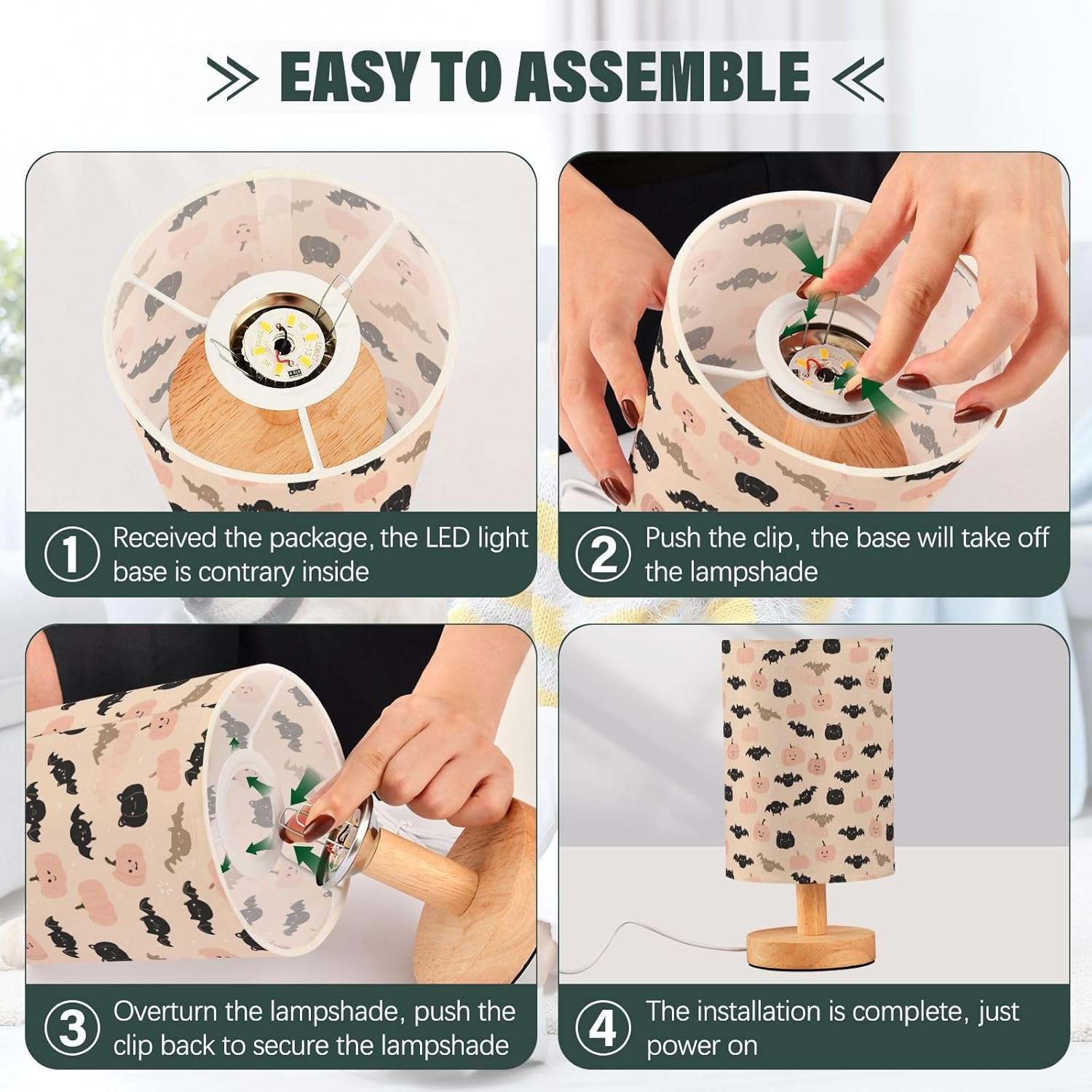 EASY TO ASSEMBLE

1 Received the package, the LED light base is contrary inside

2 Push the clip, the base will take off the lampshade

3 Overturn the lampshade, push the clip back to secure the lampshade

4 The installation is complete, just power on