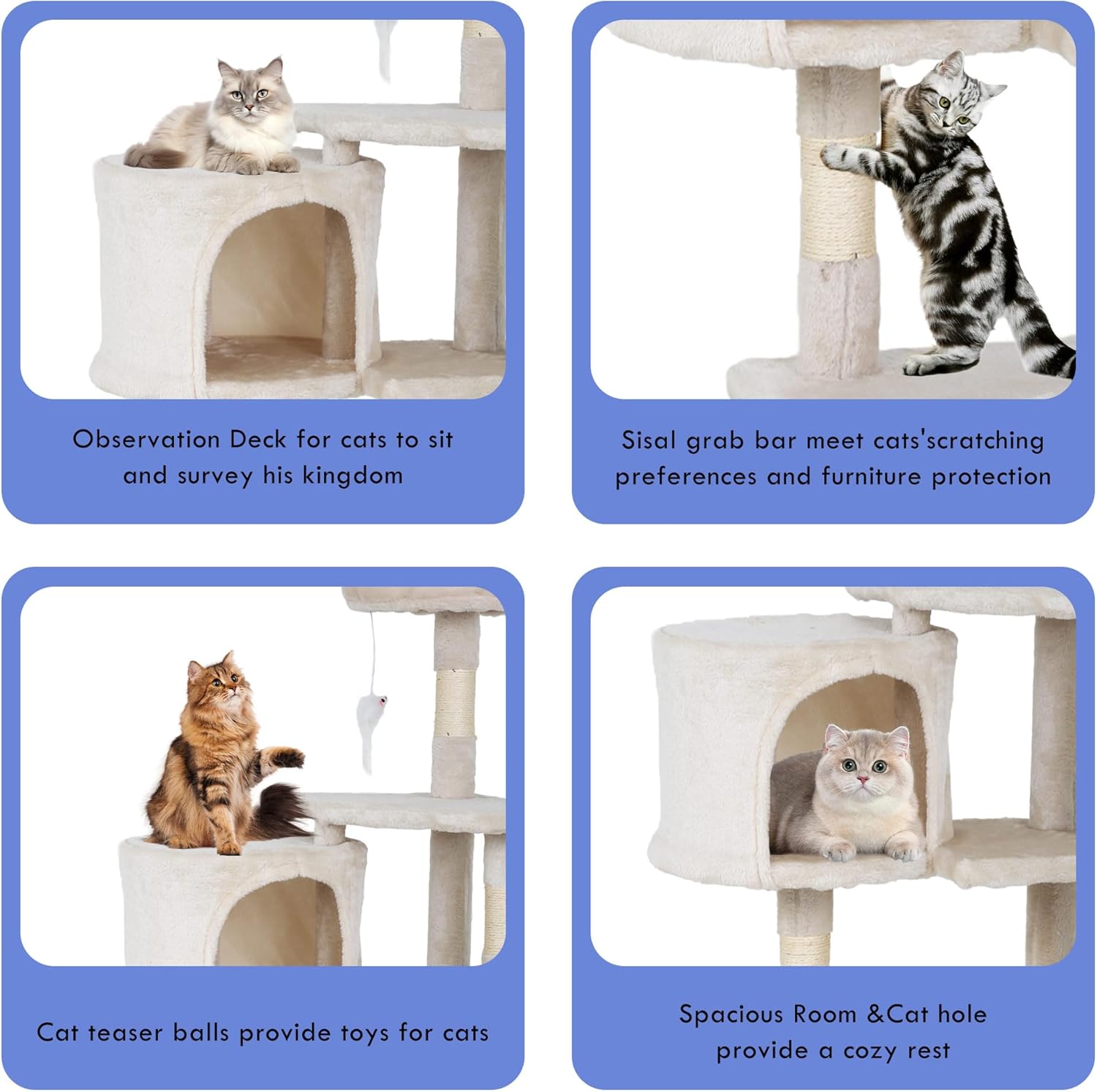 Observation Deck for cats to sit and survey his kingdom

Sisal grab bar meet cats'scratching preferences and furniture protection

Cat teaser balls provide toys for cats

Spacious Room &Cat hole provide a cozy rest