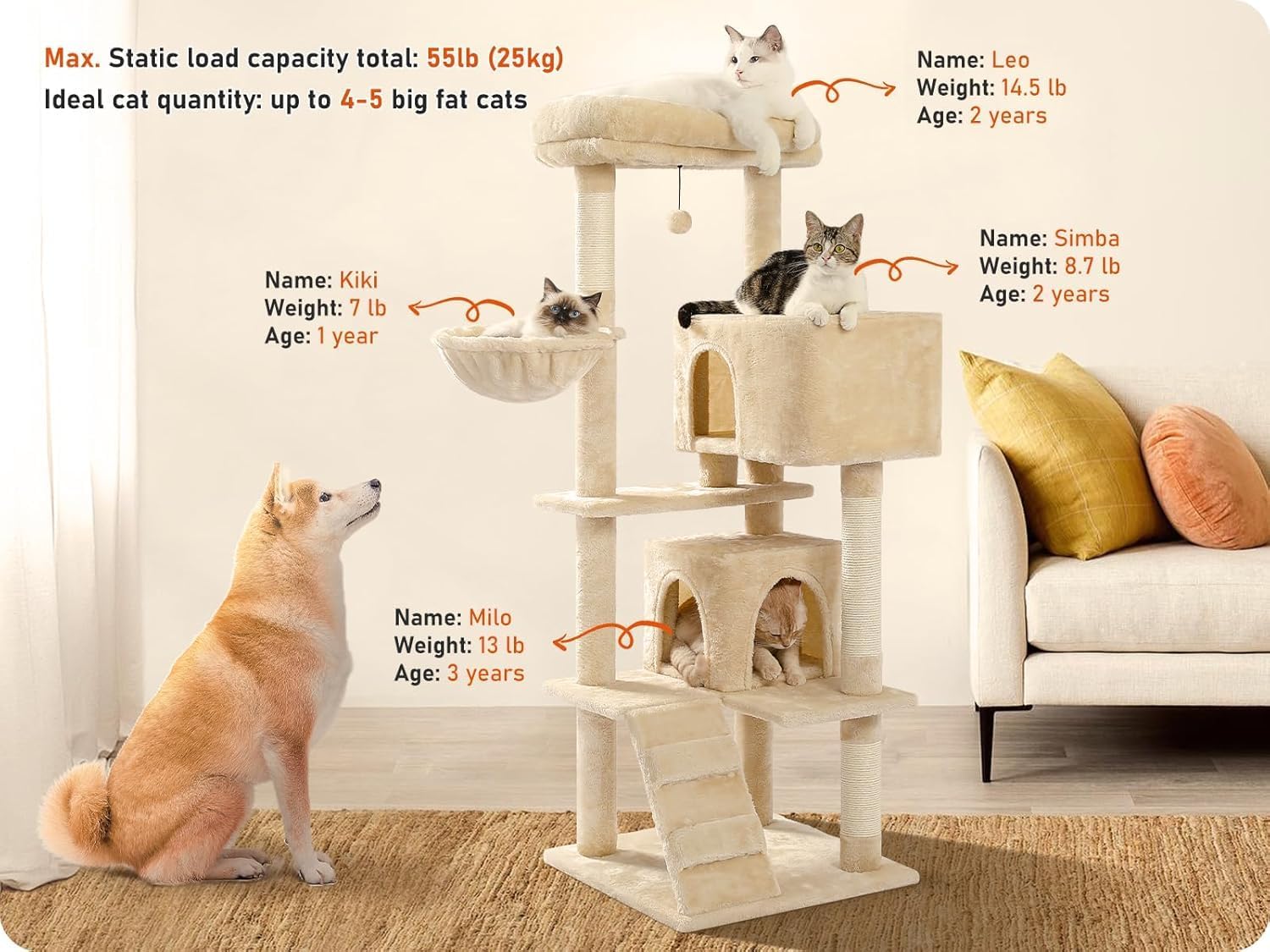 Max. Static load capacity total: 55lb (25kg)
Ideal cat quantity: up to 4-5 big fat cats

Name: Leo
Weight: 14.5 lb
Age: 2 years

Name: Simba
Weight: 8.7 lb
Age: 2 years

Name: Kiki
Weight: 7 lb
Age: 1 year

Name: Milo
Weight: 13 lb
Age: 3 years