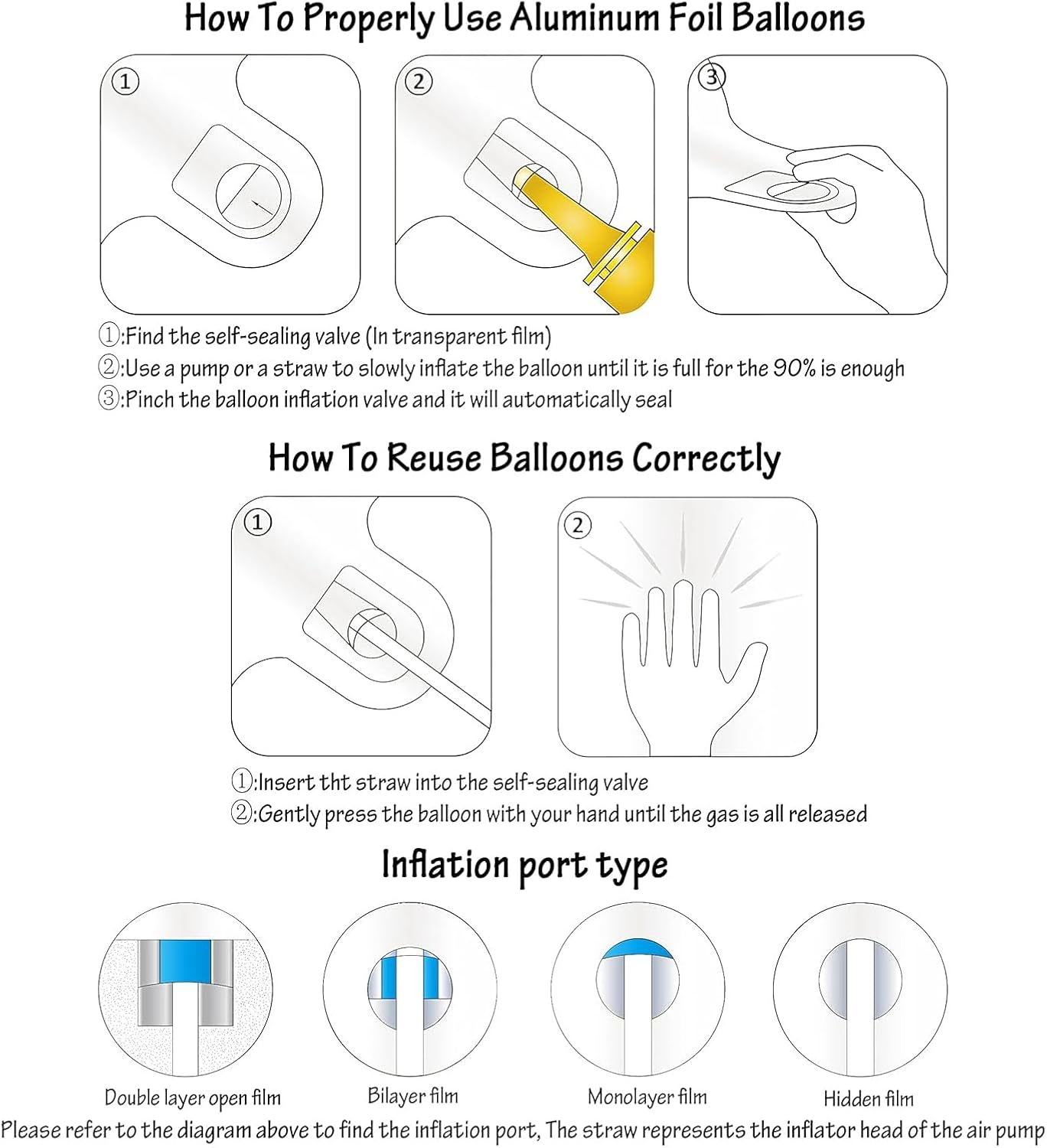 How To Properly Use Aluminum Foil Balloons

①

②

③

①:Find the self-sealing valve (In transparent film)
②:Use a pump or a straw to slowly inflate the balloon until it is full for the 90% is enough
③:Pinch the balloon inflation valve and it will automatically seal

How To Reuse Balloons Correctly

①

②

①:Insert tht straw into the self-sealing valve
②:Gently press the balloon with your hand until the gas is all released

Inflation port type

Double layer open film

Bilayer film

Monolayer film

Hidden film

Please refer to the diagram above to find the inflation port, The straw represents the inflator head of the air pump