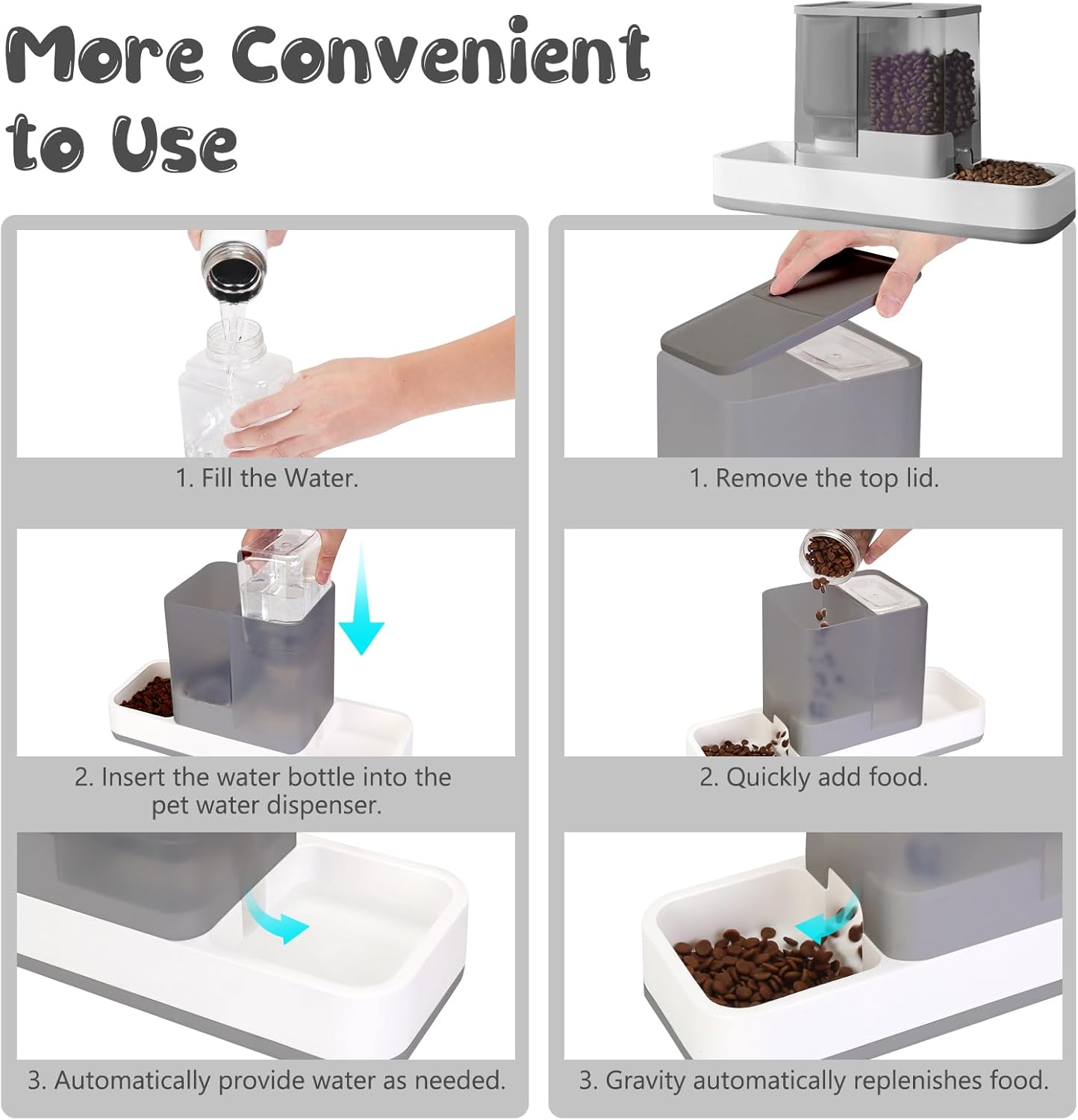 More Convenient to Use

1. Fill the Water.

2. Insert the water bottle into the pet water dispenser.

3. Automatically provide water as needed.

1. Remove the top lid.

2. Quickly add food.

3. Gravity automatically replenishes food.