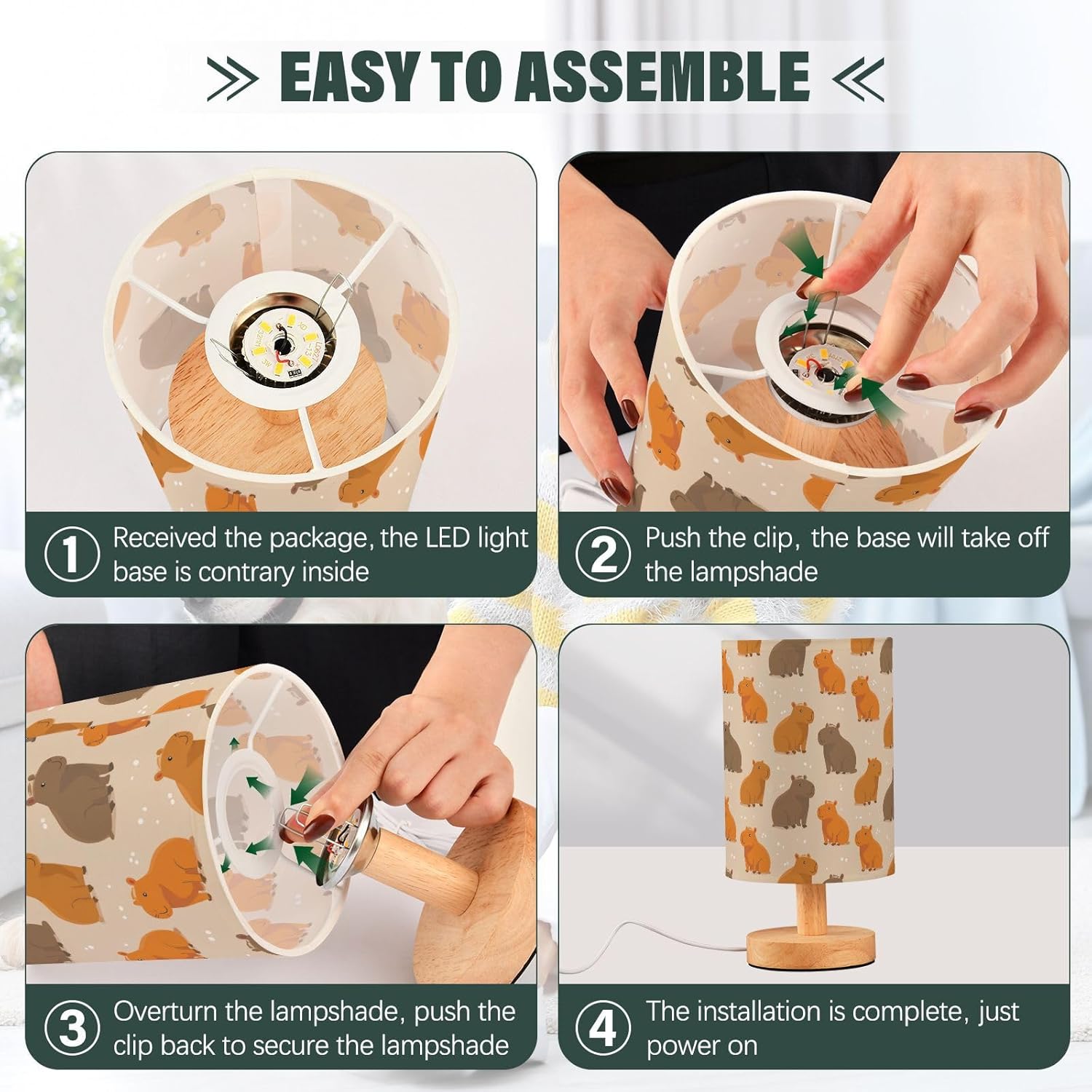 EASY TO ASSEMBLE

① Received the package, the LED light base is contrary inside

② Push the clip, the base will take off the lampshade

③ Overturn the lampshade, push the clip back to secure the lampshade

④ The installation is complete, just power on