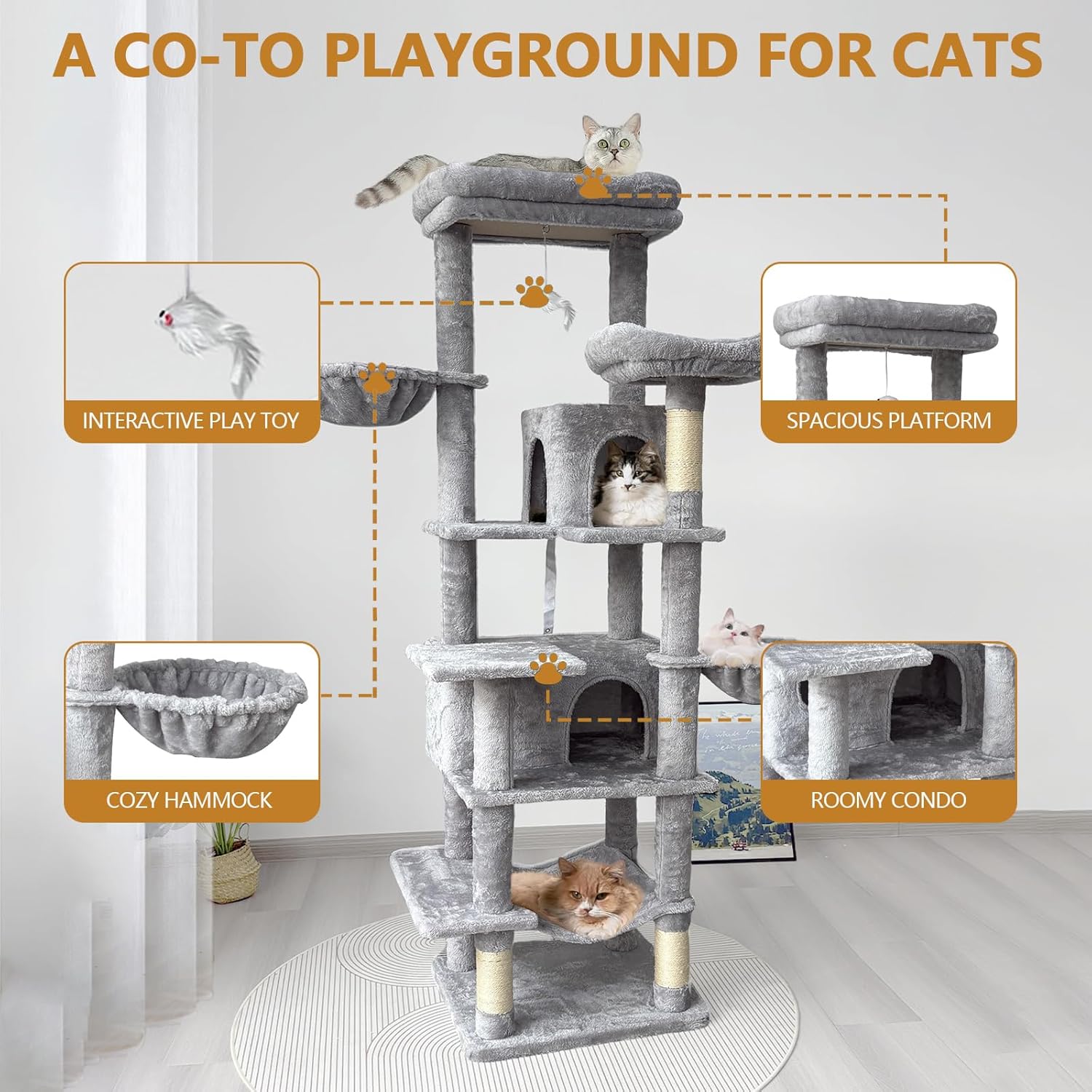 A CO-TO PLAYGROUND FOR CATS

INTERACTIVE PLAY TOY

SPACIOUS PLATFORM

COZY HAMMOCK

ROOMY CONDO