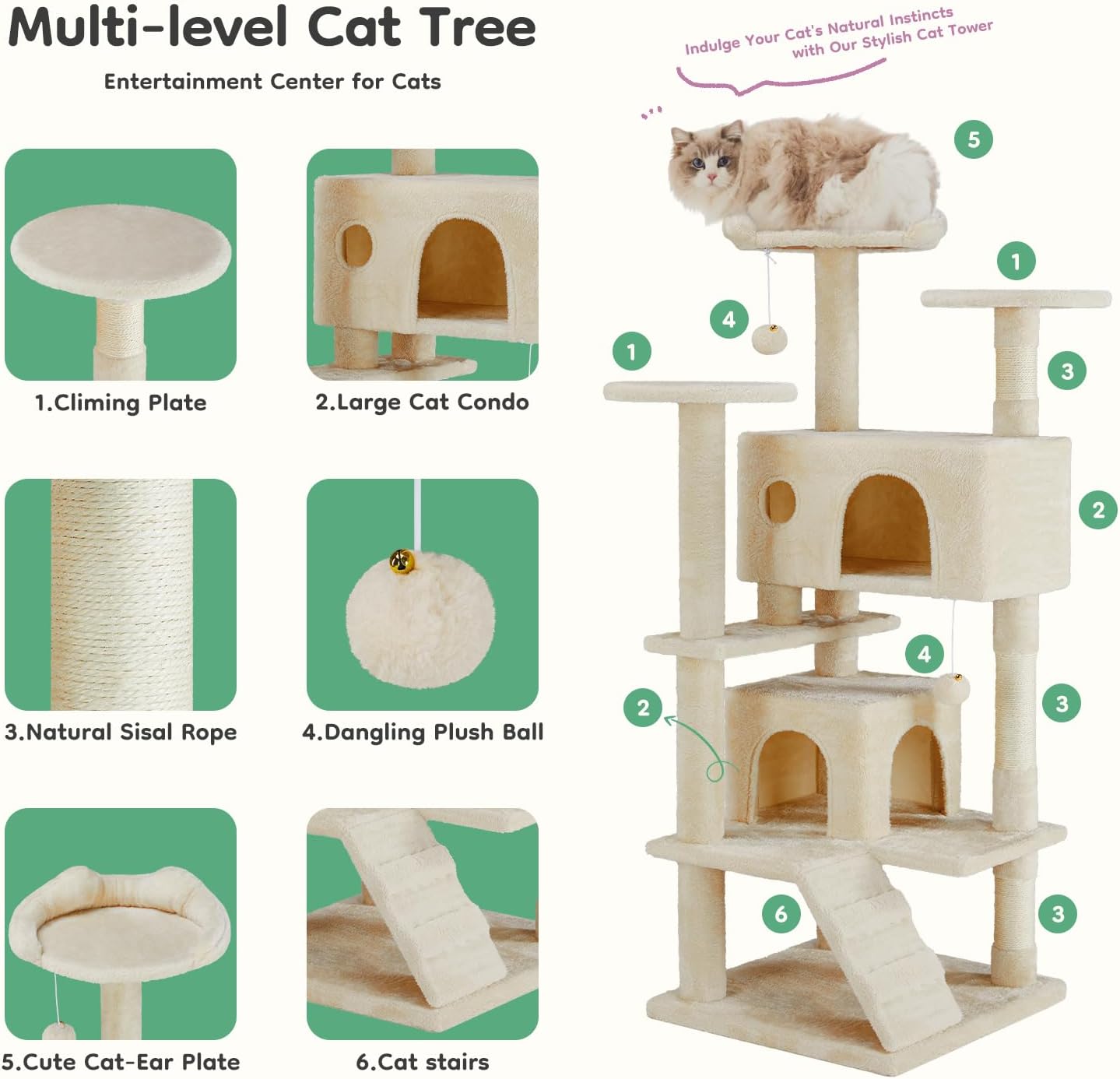 Multi-level Cat Tree

Entertainment Center for Cats

Indulge Your Cat's Natural Instincts with Our Stylish Cat Tower

1.Climing Plate

2.Large Cat Condo

3.Natural Sisal Rope

4.Dangling Plush Ball

5.Cute Cat-Ear Plate

6.Cat stairs

5

1

4

1

3

2

4

2

3

6

3