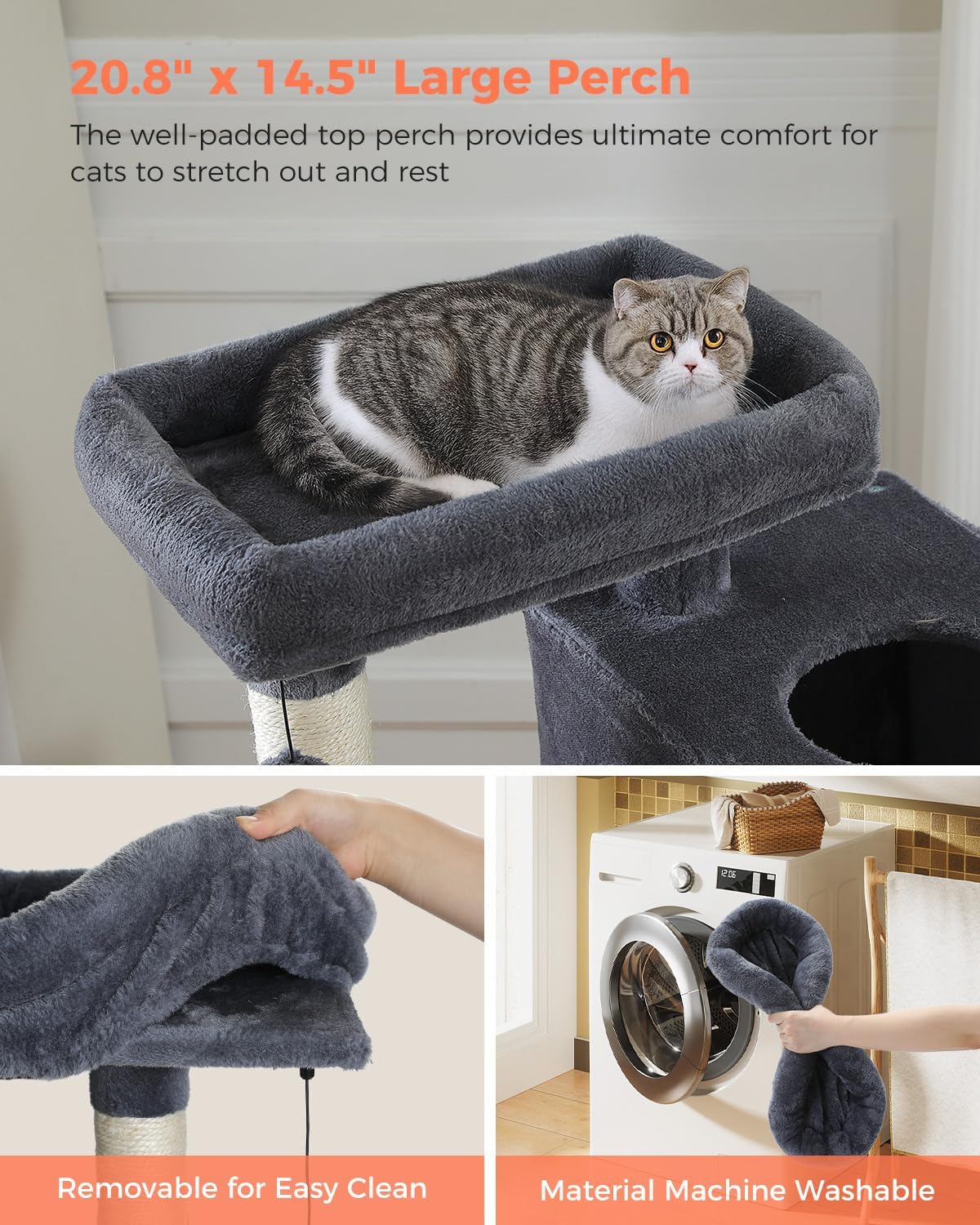 20.8" x 14.5" Large Perch

The well-padded top perch provides ultimate comfort for cats to stretch out and rest

12:06

Removable for Easy Clean

Material Machine Washable