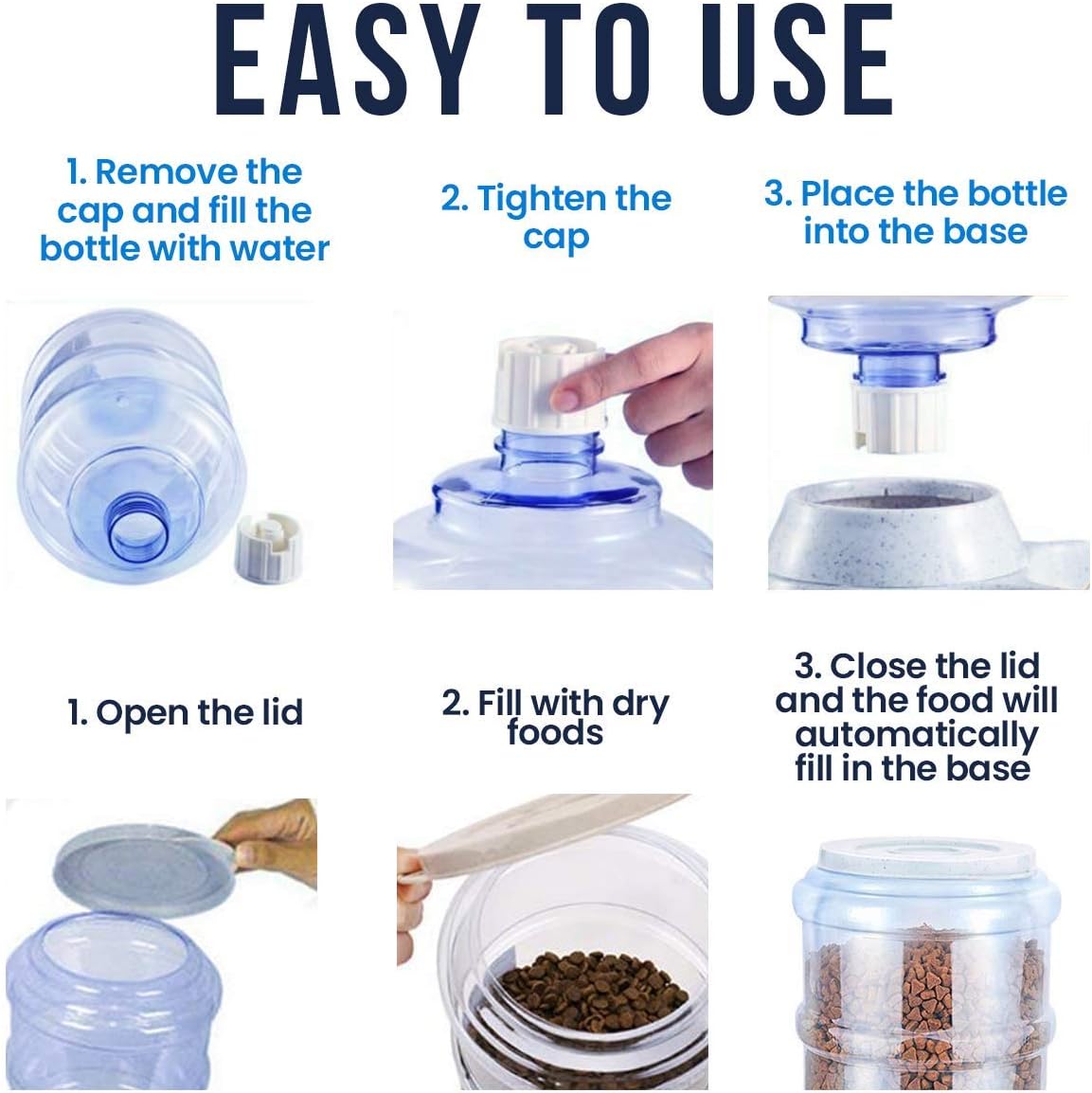 EASY TO USE

1. Remove the cap and fill the bottle with water

2. Tighten the cap

3. Place the bottle into the base

1. Open the lid

2. Fill with dry foods

3. Close the lid and the food will automatically fill in the base