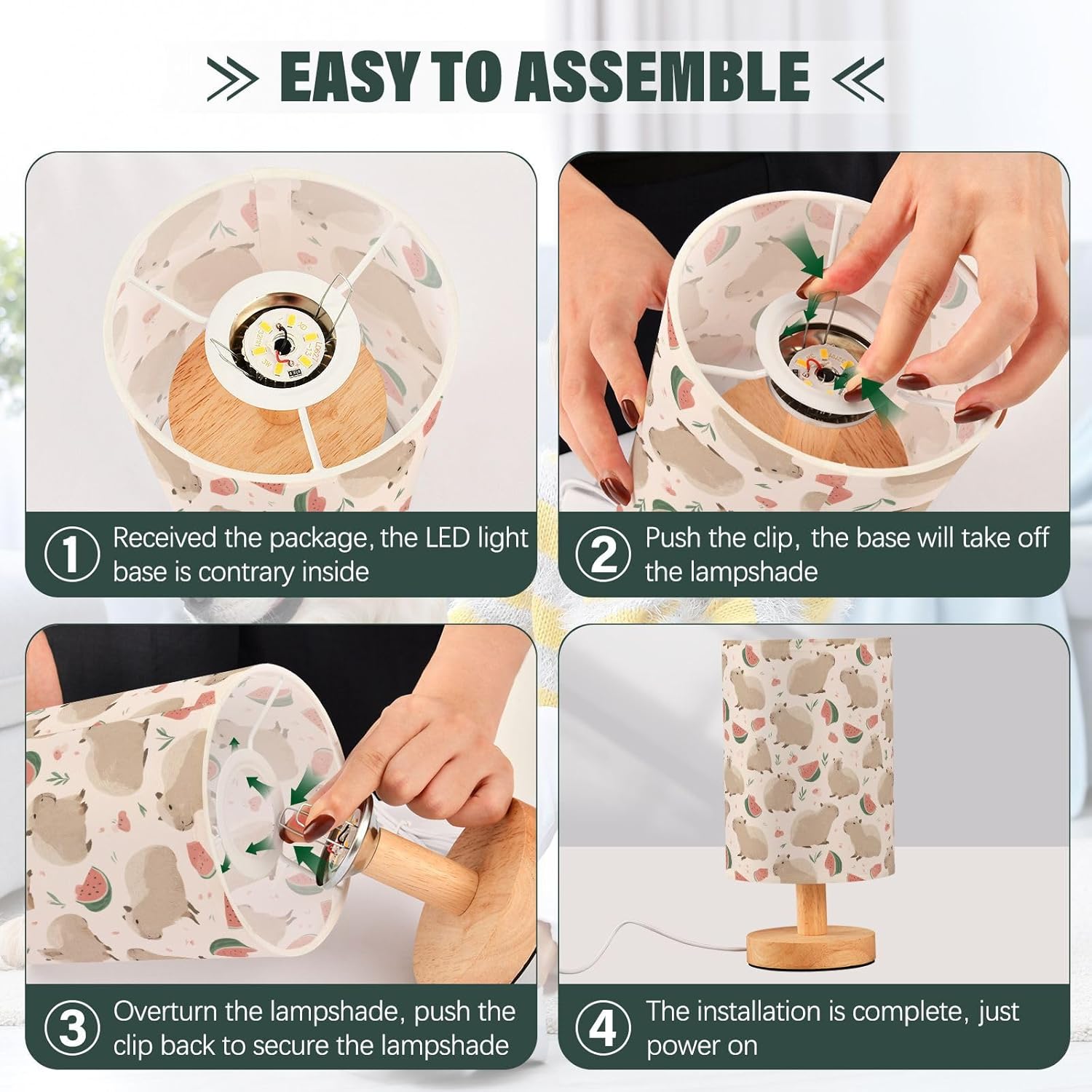 EASY TO ASSEMBLE

1 Received the package, the LED light base is contrary inside

2 Push the clip, the base will take off the lampshade

3 Overturn the lampshade, push the clip back to secure the lampshade

4 The installation is complete, just power on