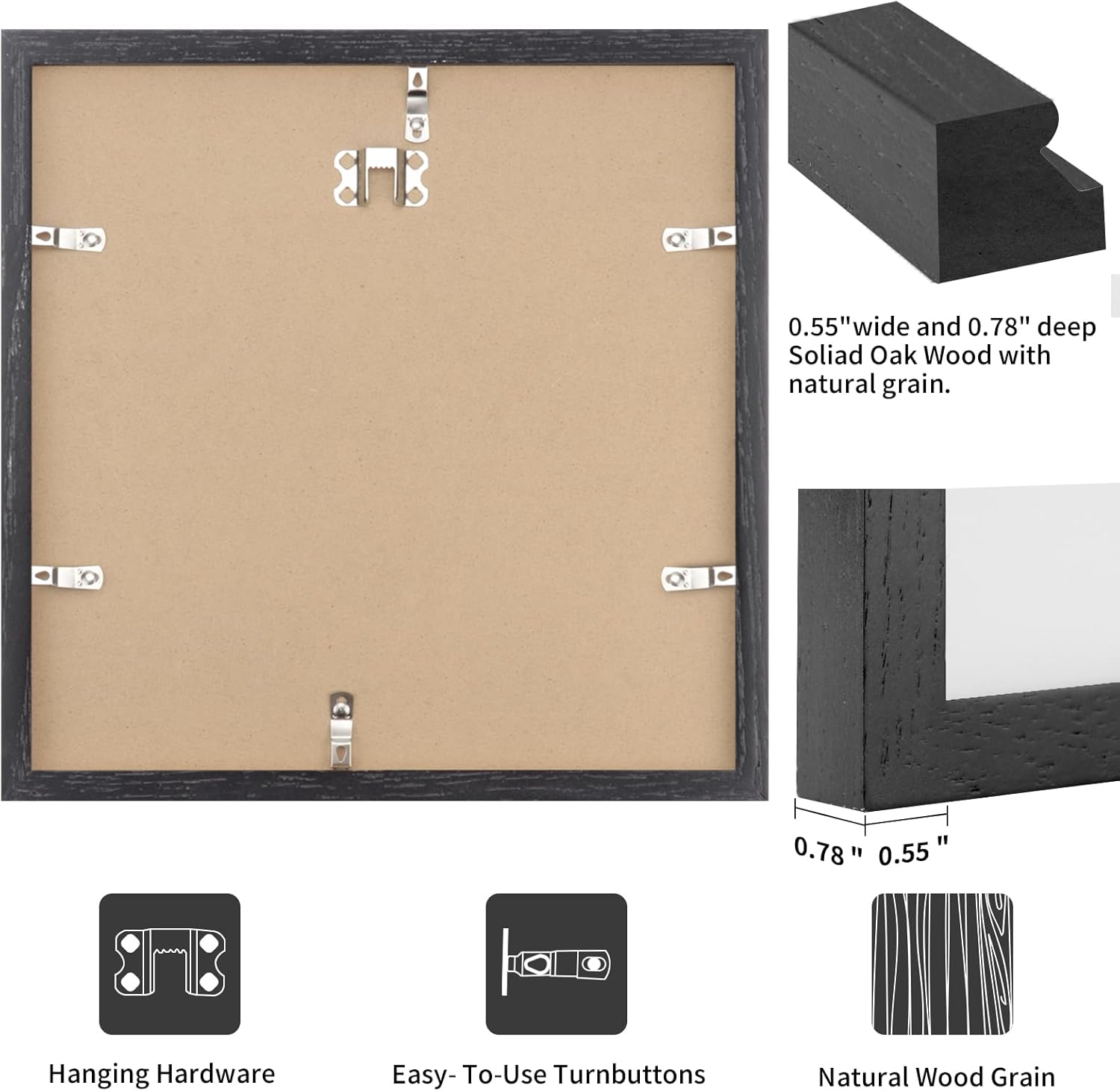 0.55"wide and 0.78" deep Soliad Oak Wood with natural grain.

0.78 " 0.55 "

Hanging Hardware

Easy- To-Use Turnbuttons

Natural Wood Grain