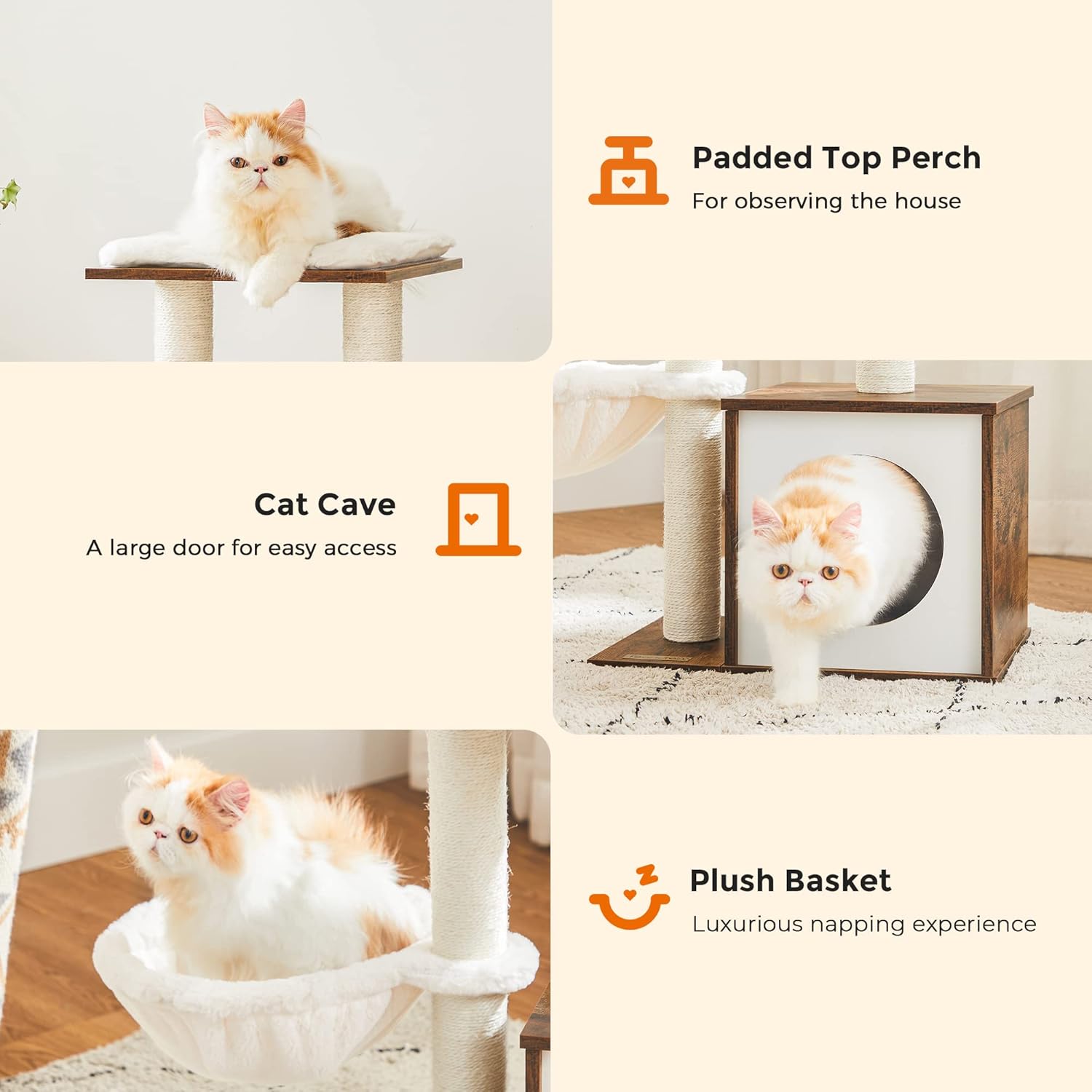 Padded Top Perch
For observing the house

Cat Cave
A large door for easy access

Plush Basket
Luxurious napping experience