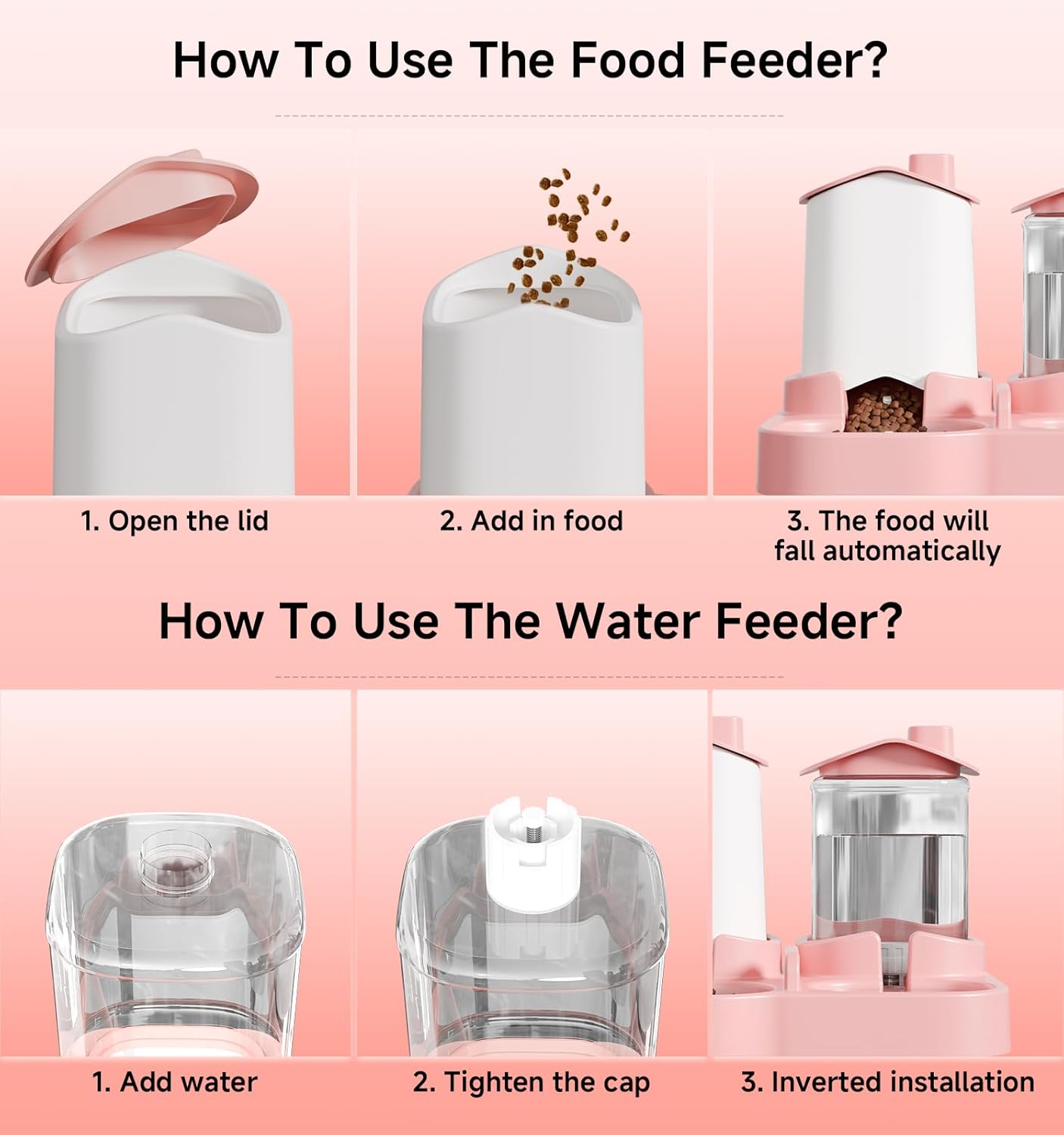 How To Use The Food Feeder?

1. Open the lid

2. Add in food

3. The food will fall automatically

How To Use The Water Feeder?

1. Add water

2. Tighten the cap

3. Inverted installation