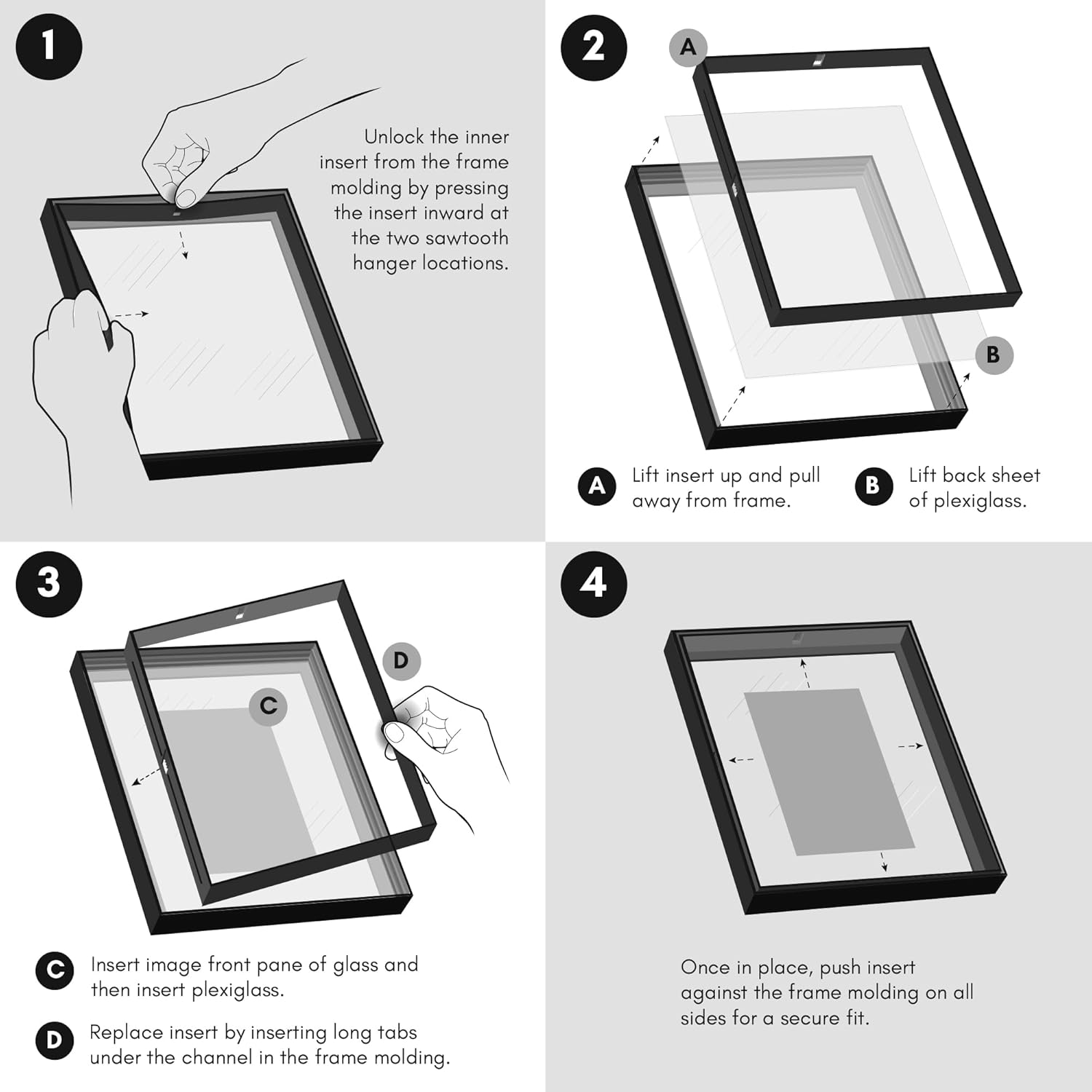 1

Unlock the inner insert from the frame molding by pressing the insert inward at the two sawtooth hanger locations.

2

A

B

A Lift insert up and pull away from frame.

B Lift back sheet of plexiglass.

3

D

C

C Insert image front pane of glass and then insert plexiglass.

D Replace insert by inserting long tabs under the channel in the frame molding.

4

Once in place, push insert against the frame molding on all sides for a secure fit.