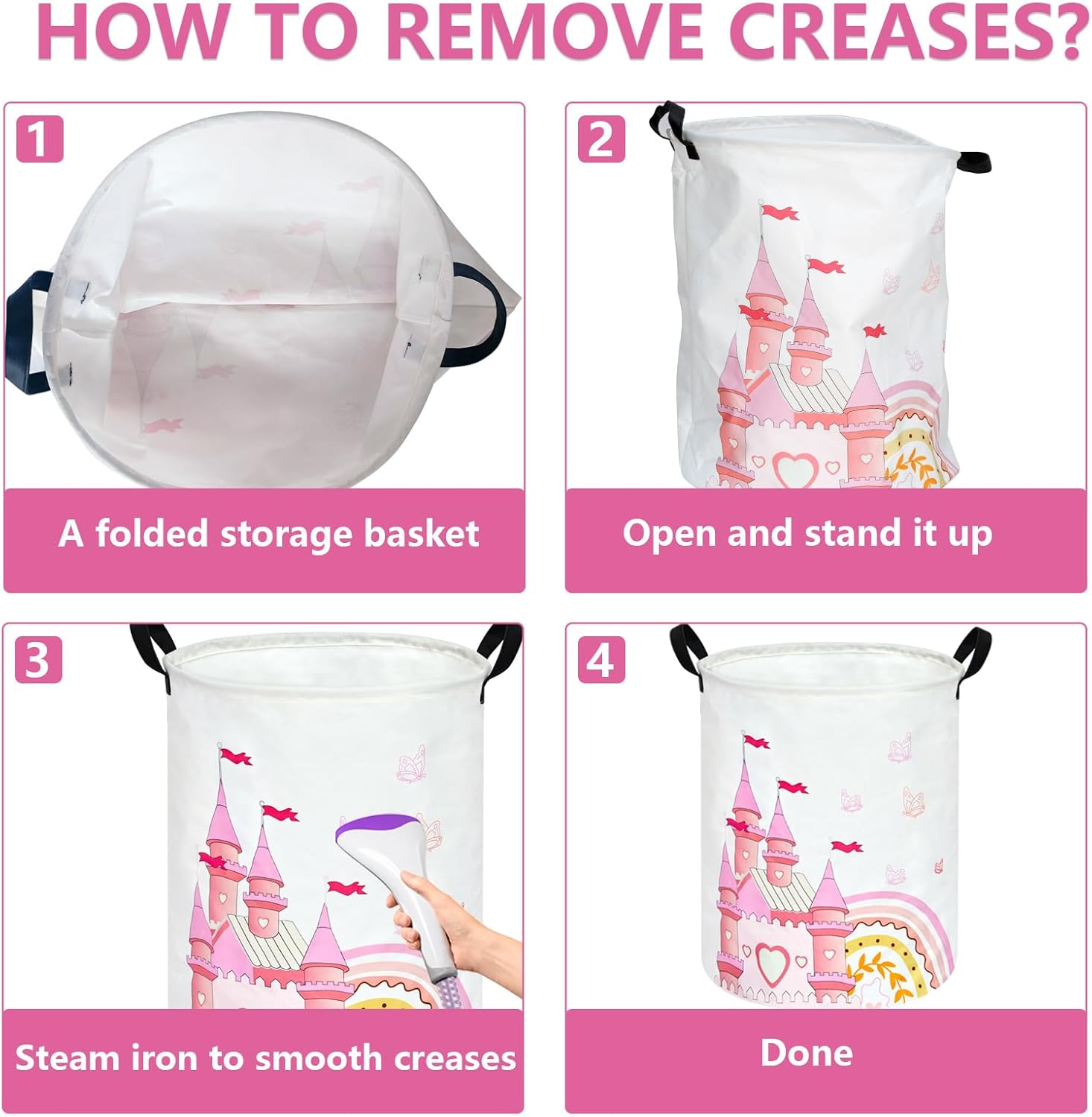 HOW TO REMOVE CREASES?

1

A folded storage basket

2

Open and stand it up

3

Steam iron to smooth creases

4

Done