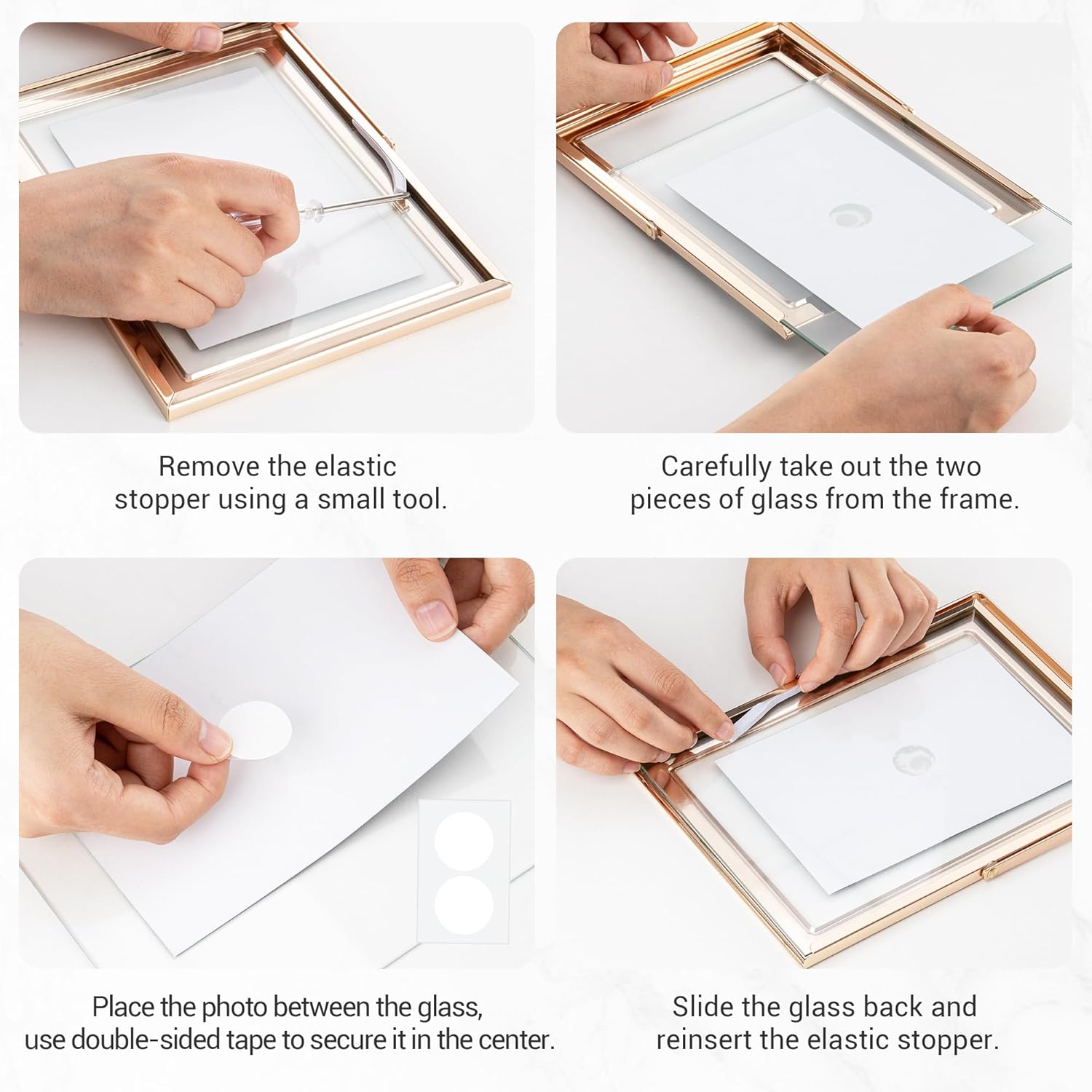 Remove the elastic stopper using a small tool.

Carefully take out the two pieces of glass from the frame.

Place the photo between the glass, use double-sided tape to secure it in the center.

Slide the glass back and reinsert the elastic stopper.