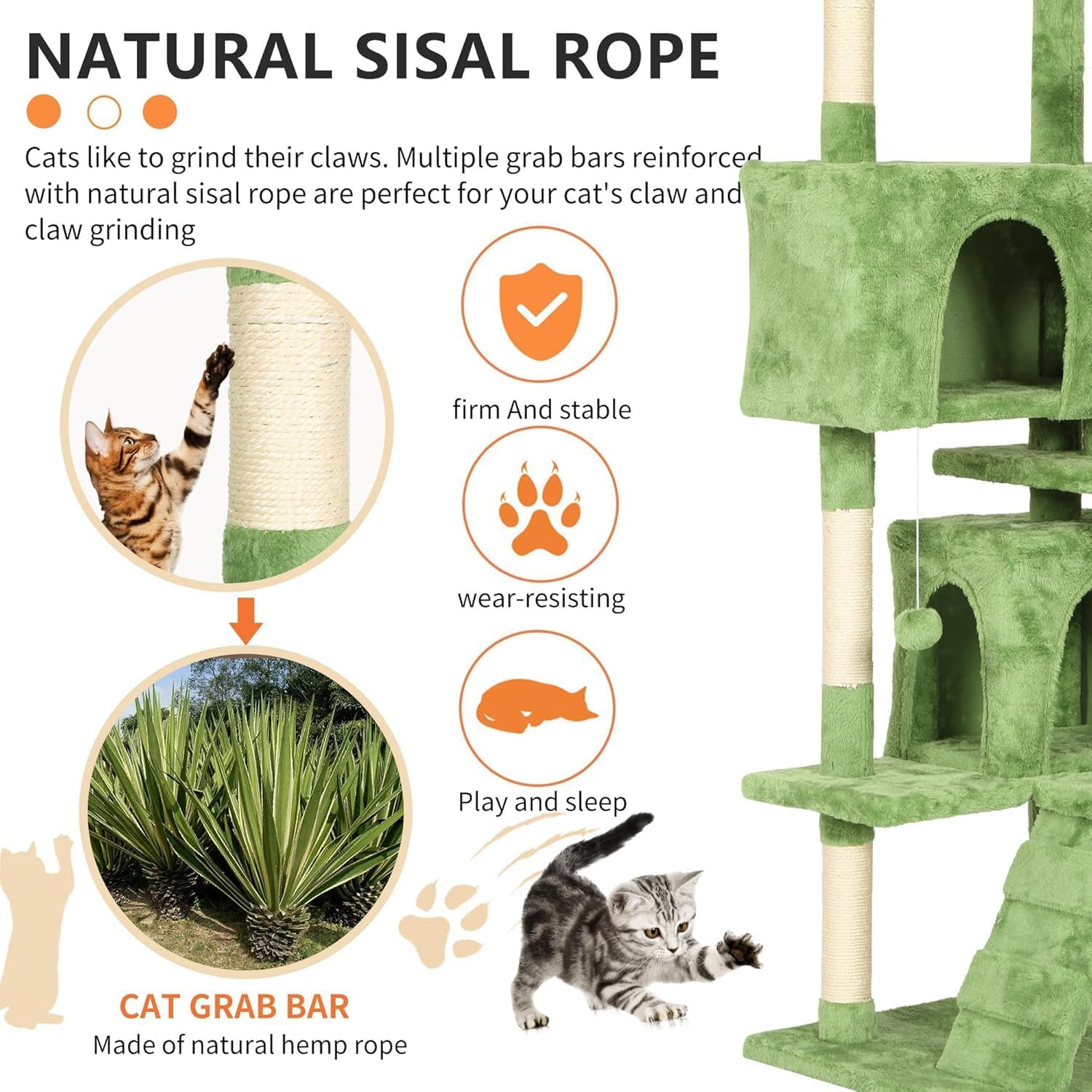 NATURAL SISAL ROPE

Cats like to grind their claws. Multiple grab bars reinforced with natural sisal rope are perfect for your cat's claw and claw grinding

firm And stable

wear-resisting

Play and sleep

CAT GRAB BAR
Made of natural hemp rope