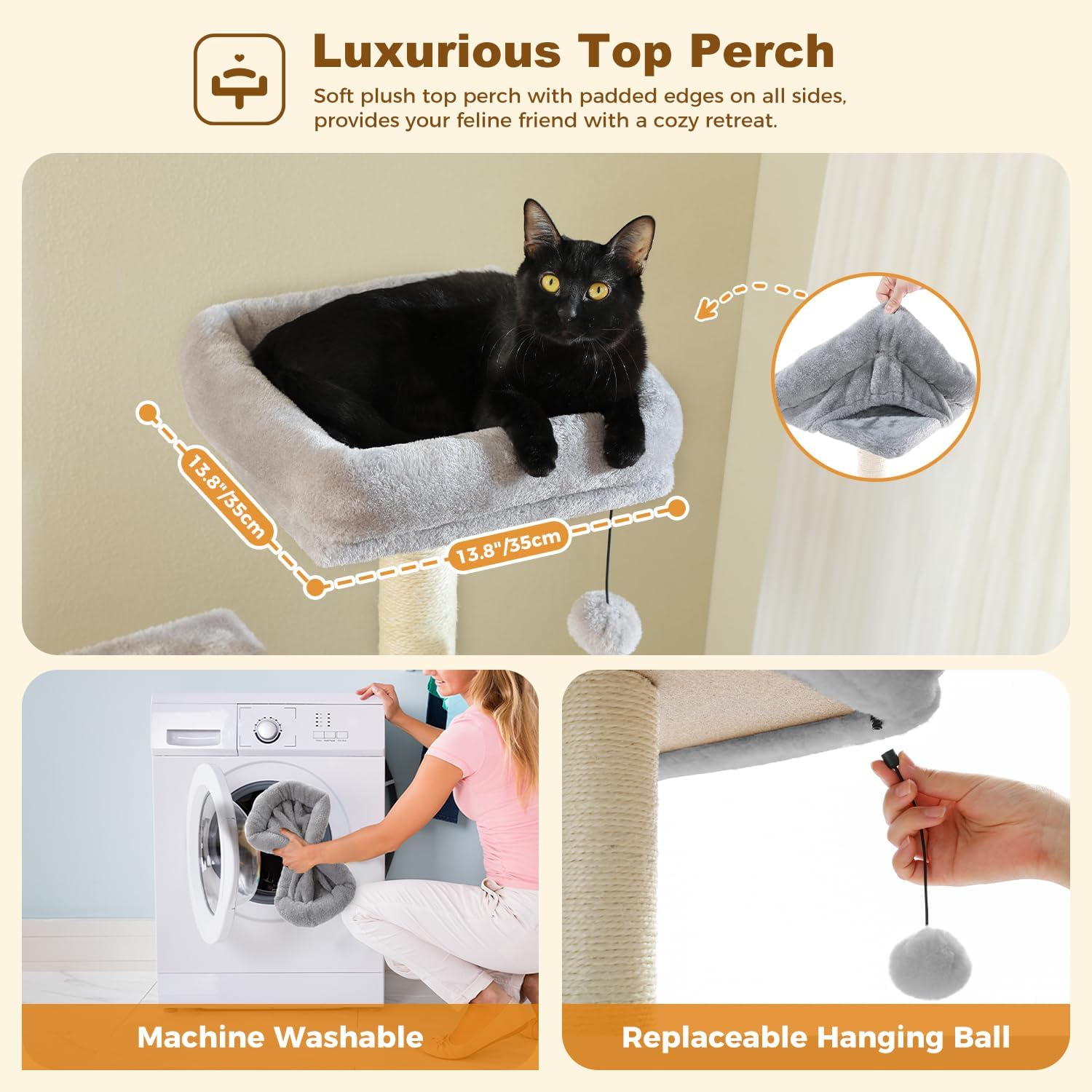 Luxurious Top Perch

Soft plush top perch with padded edges on all sides, provides your feline friend with a cozy retreat.

13.8"/35cm

13.8"/35cm

Machine Washable

Replaceable Hanging Ball