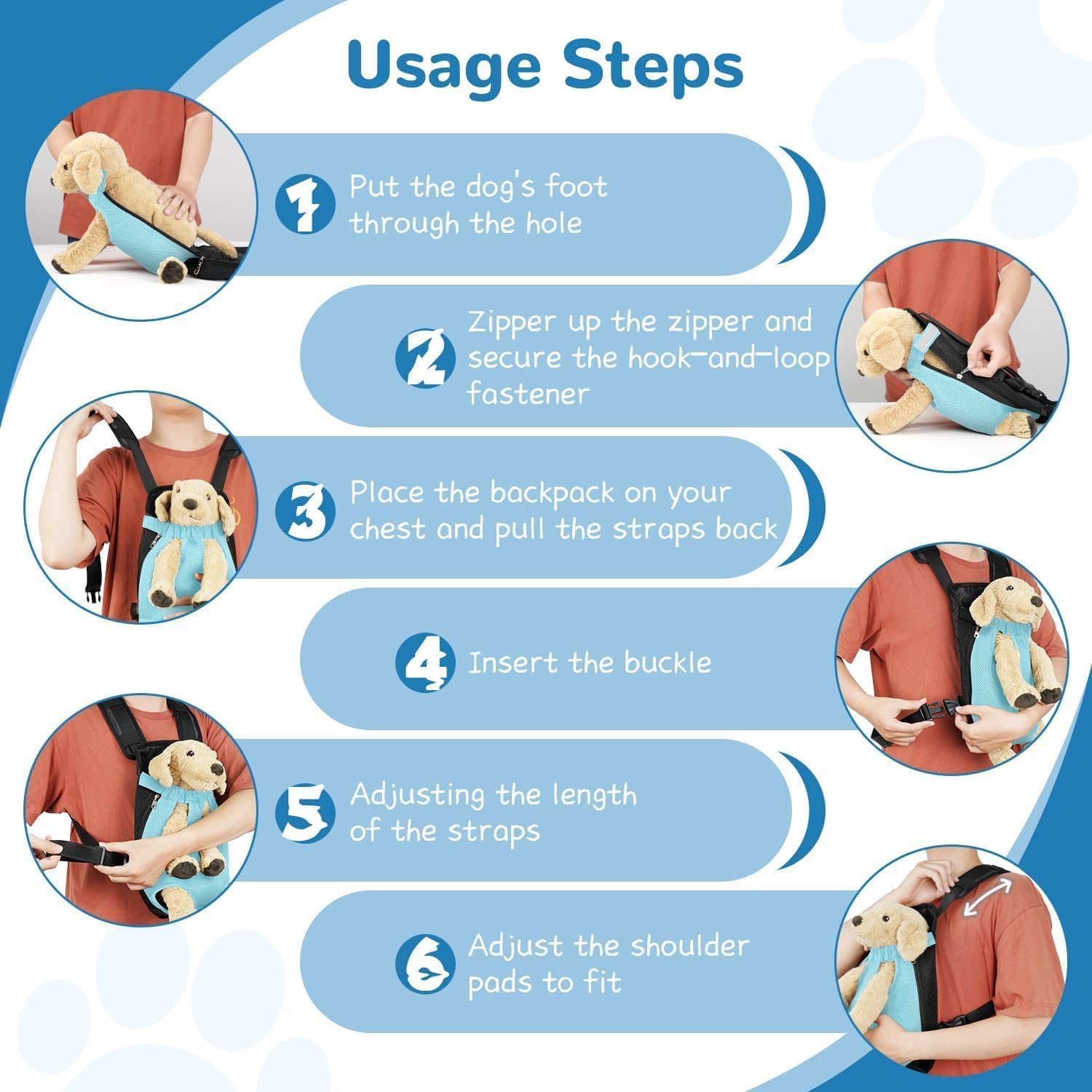 Usage Steps

1 Put the dog's foot through the hole

2 Zipper up the zipper and secure the hook-and-loop fastener

3 Place the backpack on your chest and pull the straps back

4 Insert the buckle

5 Adjusting the length of the straps

6 Adjust the shoulder pads to fit