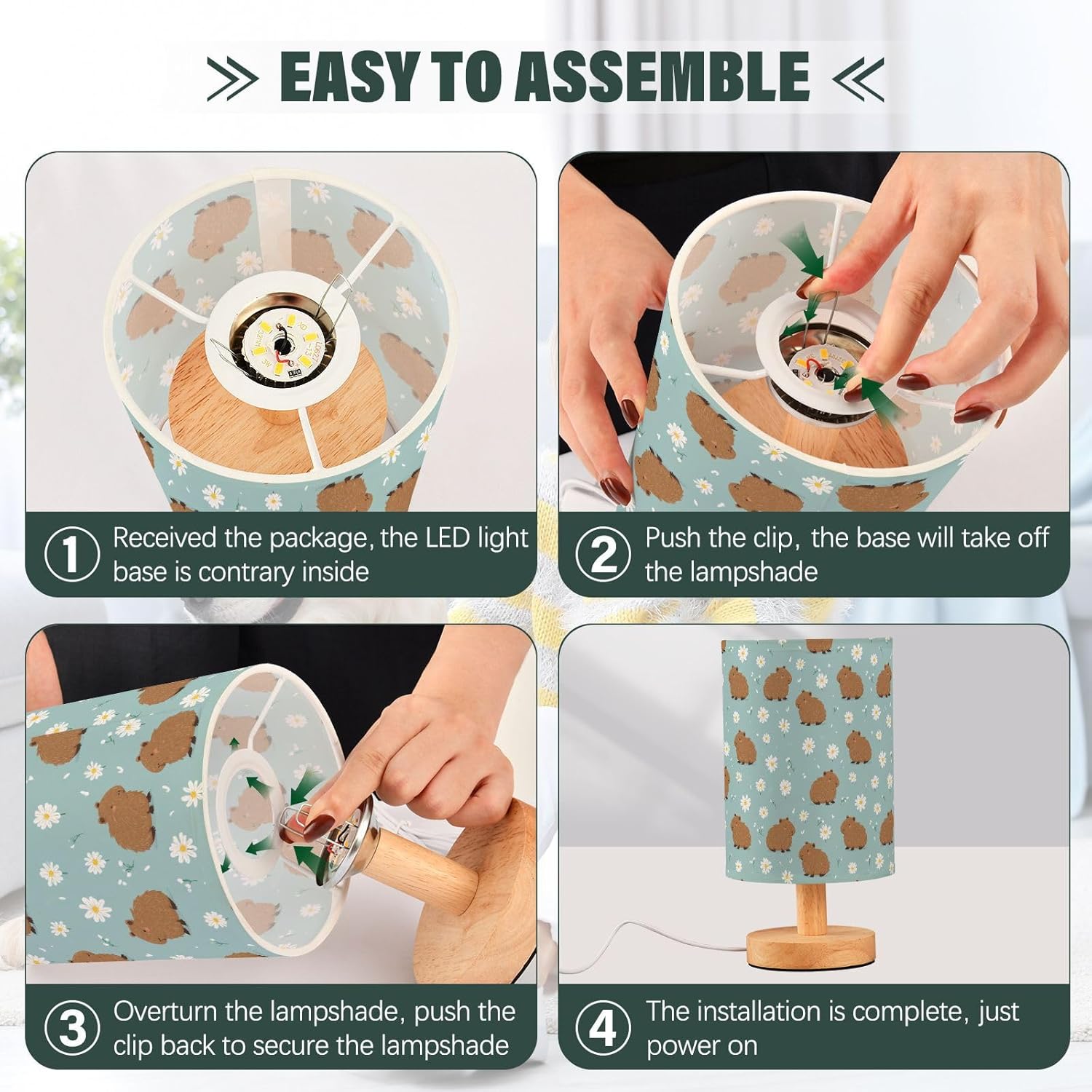 EASY TO ASSEMBLE

1 Received the package, the LED light base is contrary inside

2 Push the clip, the base will take off the lampshade

3 Overturn the lampshade, push the clip back to secure the lampshade

4 The installation is complete, just power on