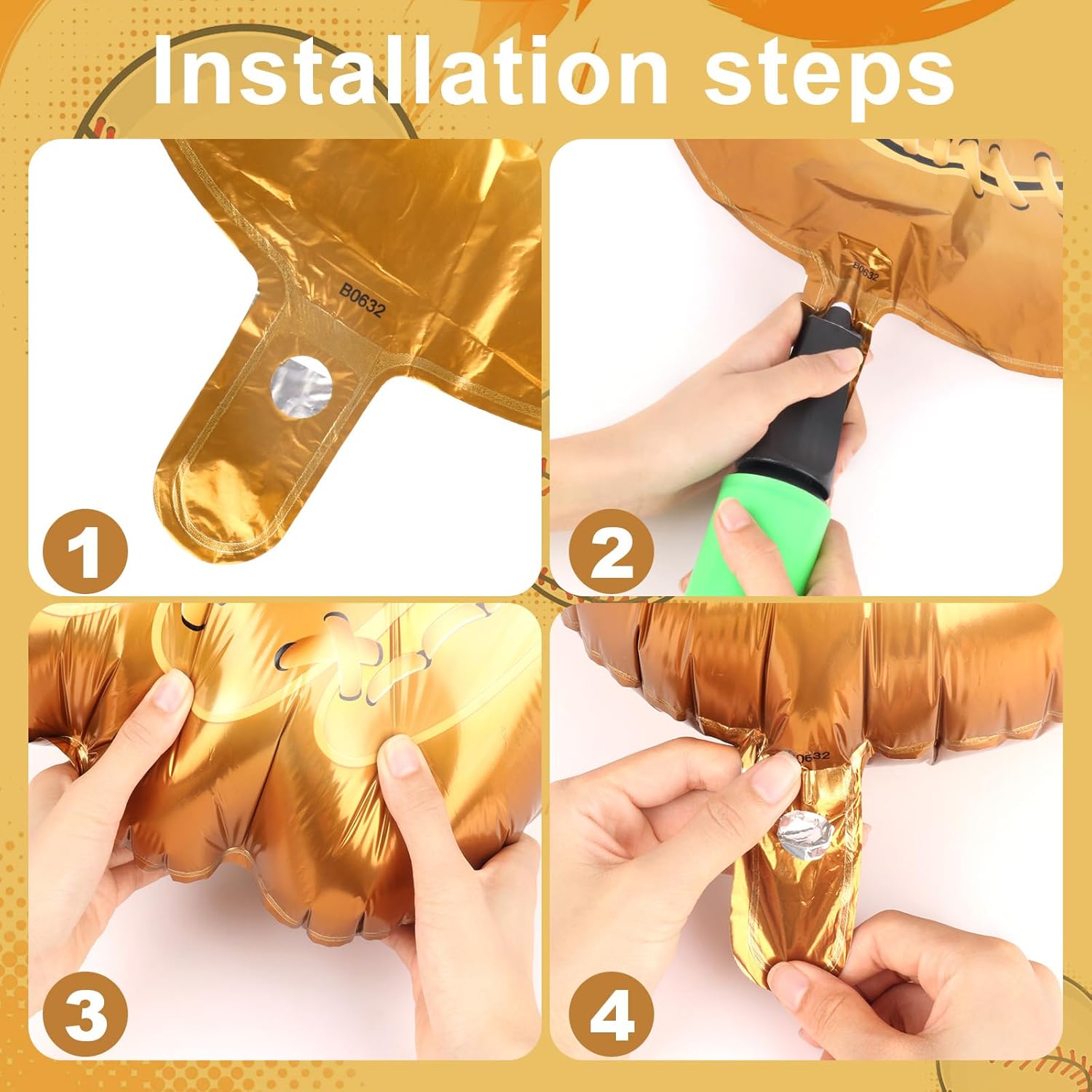 Installation steps

B0632

1

B0632

2

3

B0632

4