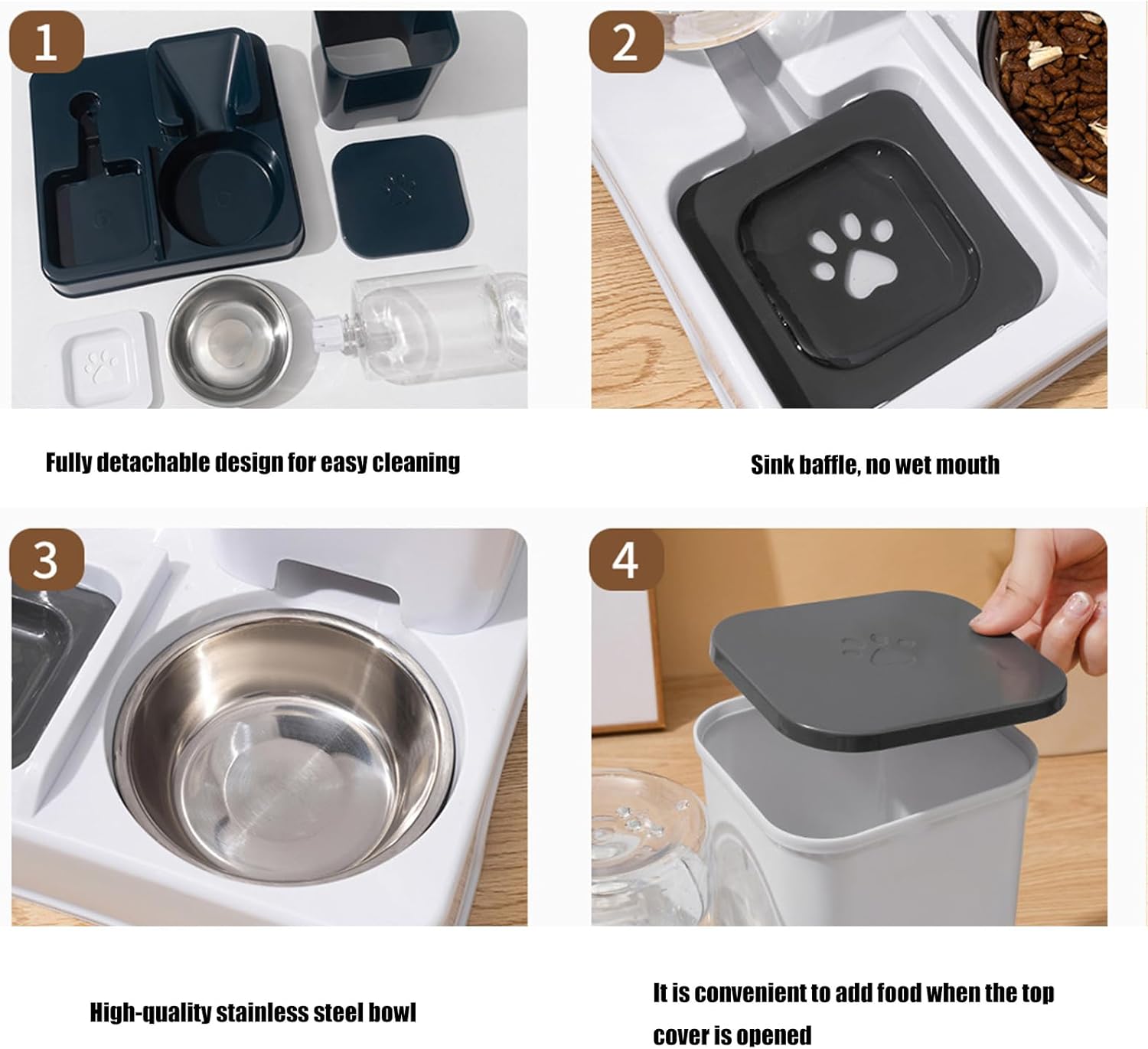 1

Fully detachable design for easy cleaning

2

Sink baffle, no wet mouth

3

High-quality stainless steel bowl

4

It is convenient to add food when the top cover is opened