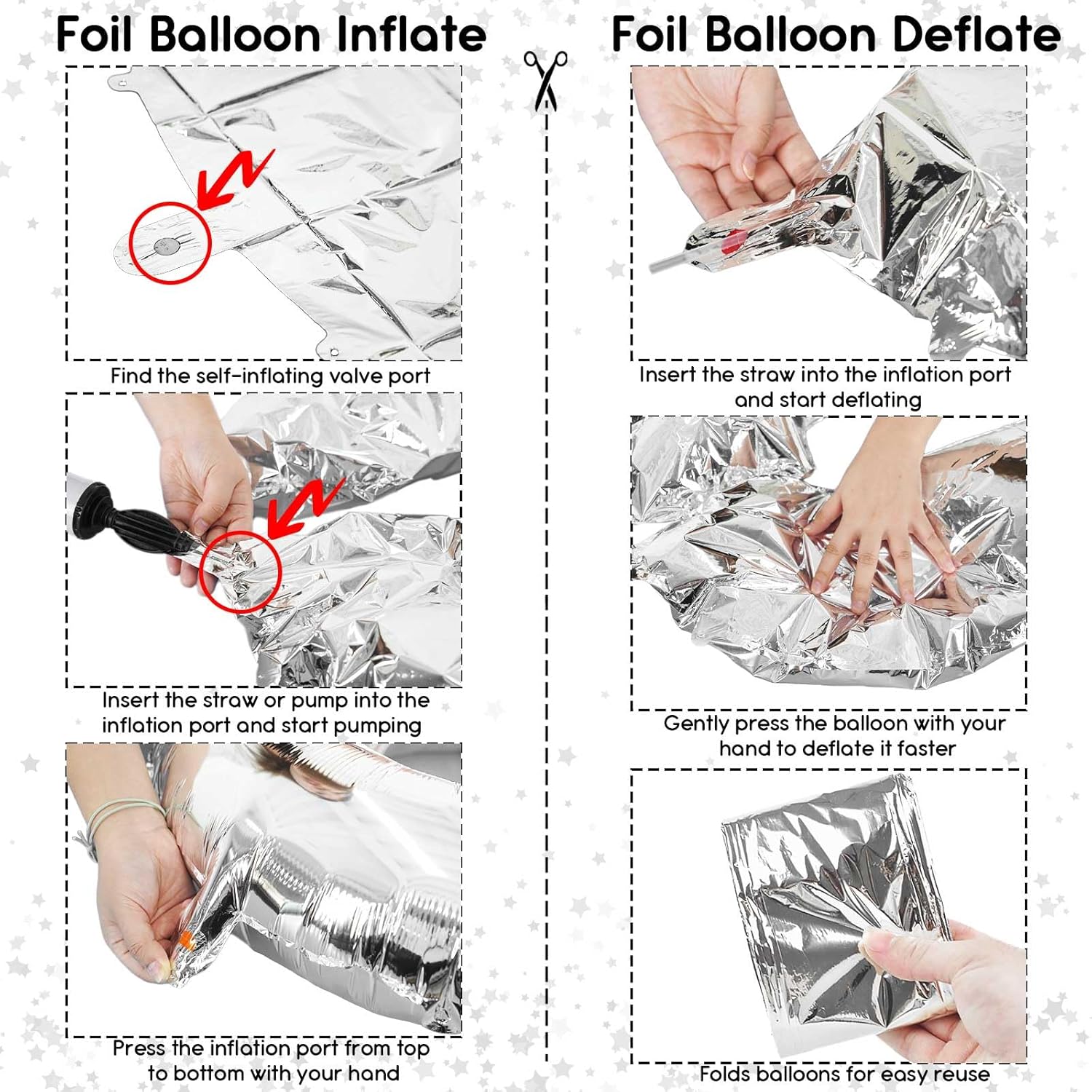 Foil Balloon Inflate

Find the self-inflating valve port

Insert the straw or pump into the inflation port and start pumping

Press the inflation port from top to bottom with your hand

Foil Balloon Deflate

Insert the straw into the inflation port and start deflating

Gently press the balloon with your hand to deflate it faster

Folds balloons for easy reuse