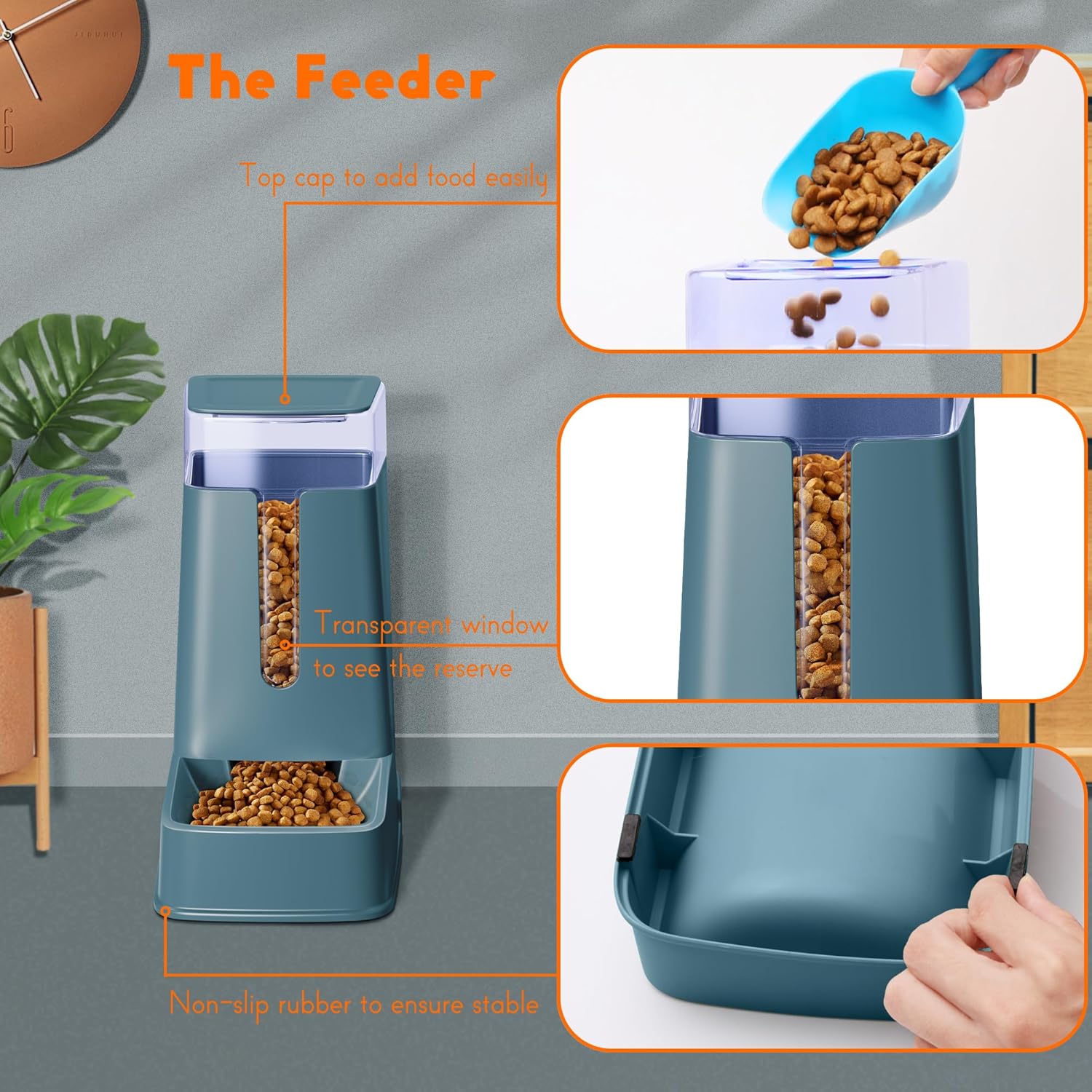 The Feeder

Top cap to add food easily

Transparent window to see the reserve

Non-slip rubber to ensure stable