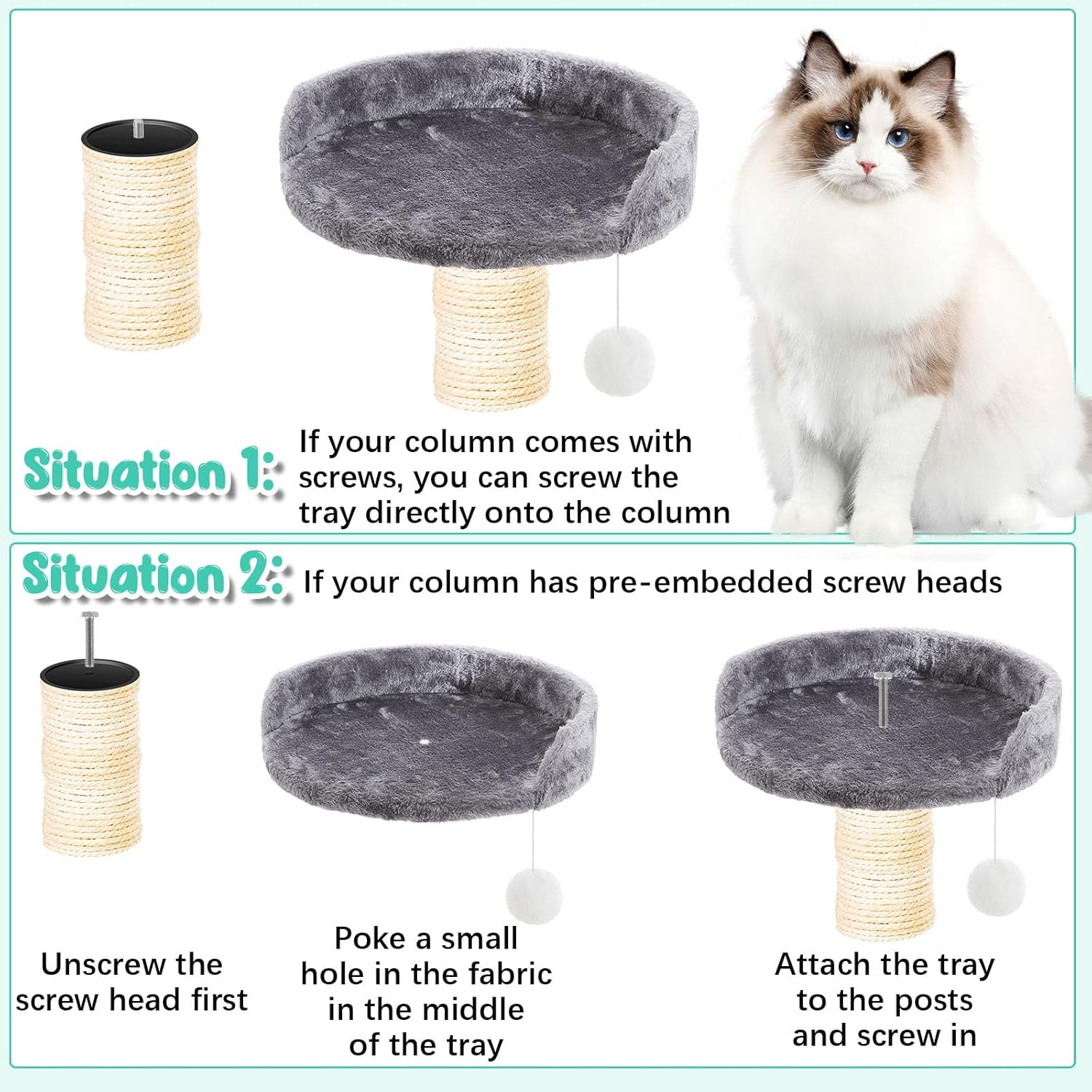 Situation 1: If your column comes with screws, you can screw the tray directly onto the column

Situation 2: If your column has pre-embedded screw heads

Unscrew the screw head first

Poke a small hole in the fabric in the middle of the tray

Attach the tray to the posts and screw in