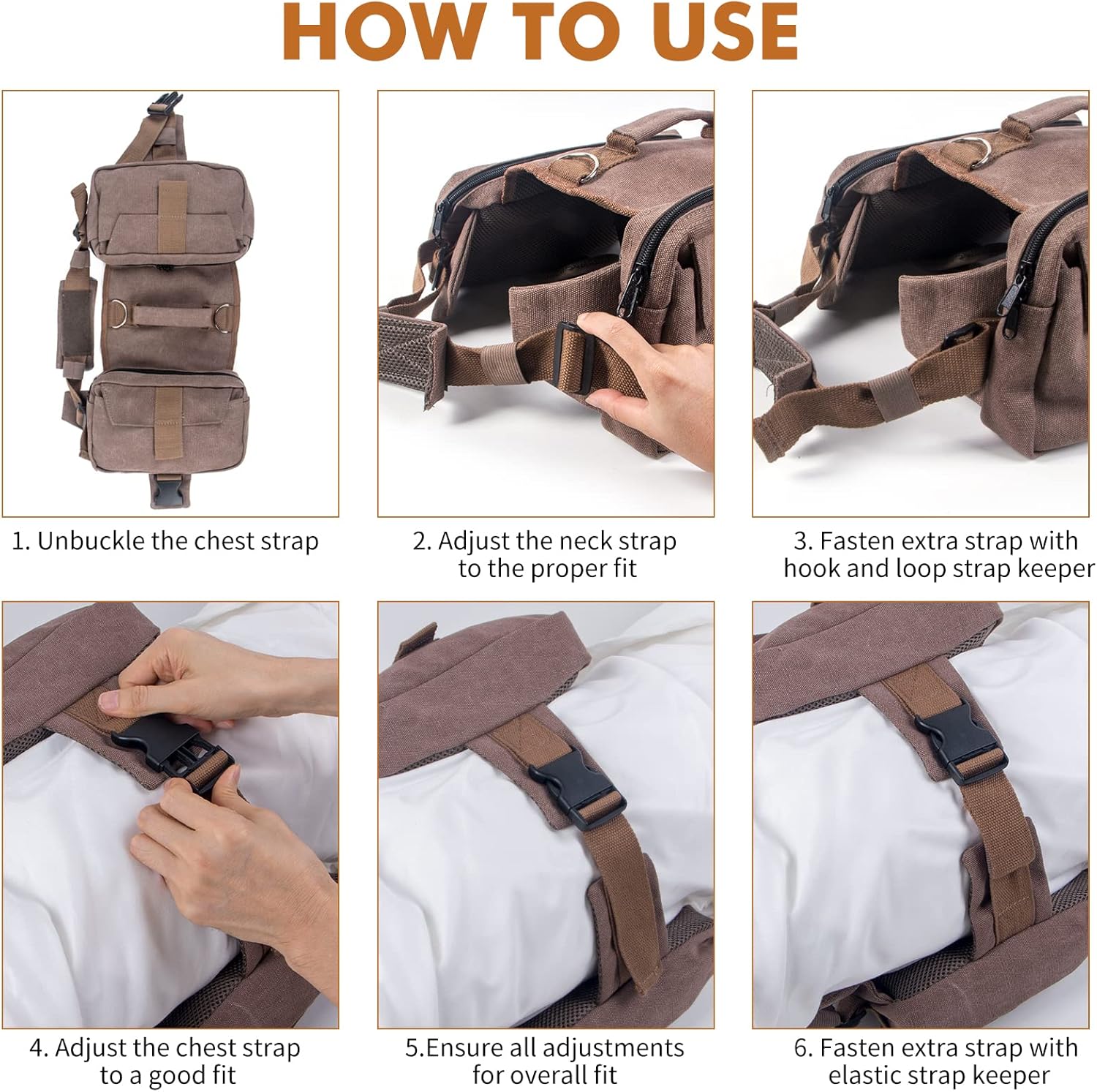 HOW TO USE

1. Unbuckle the chest strap

2. Adjust the neck strap to the proper fit

3. Fasten extra strap with hook and loop strap keeper

4. Adjust the chest strap to a good fit

5.Ensure all adjustments for overall fit

6. Fasten extra strap with elastic strap keeper