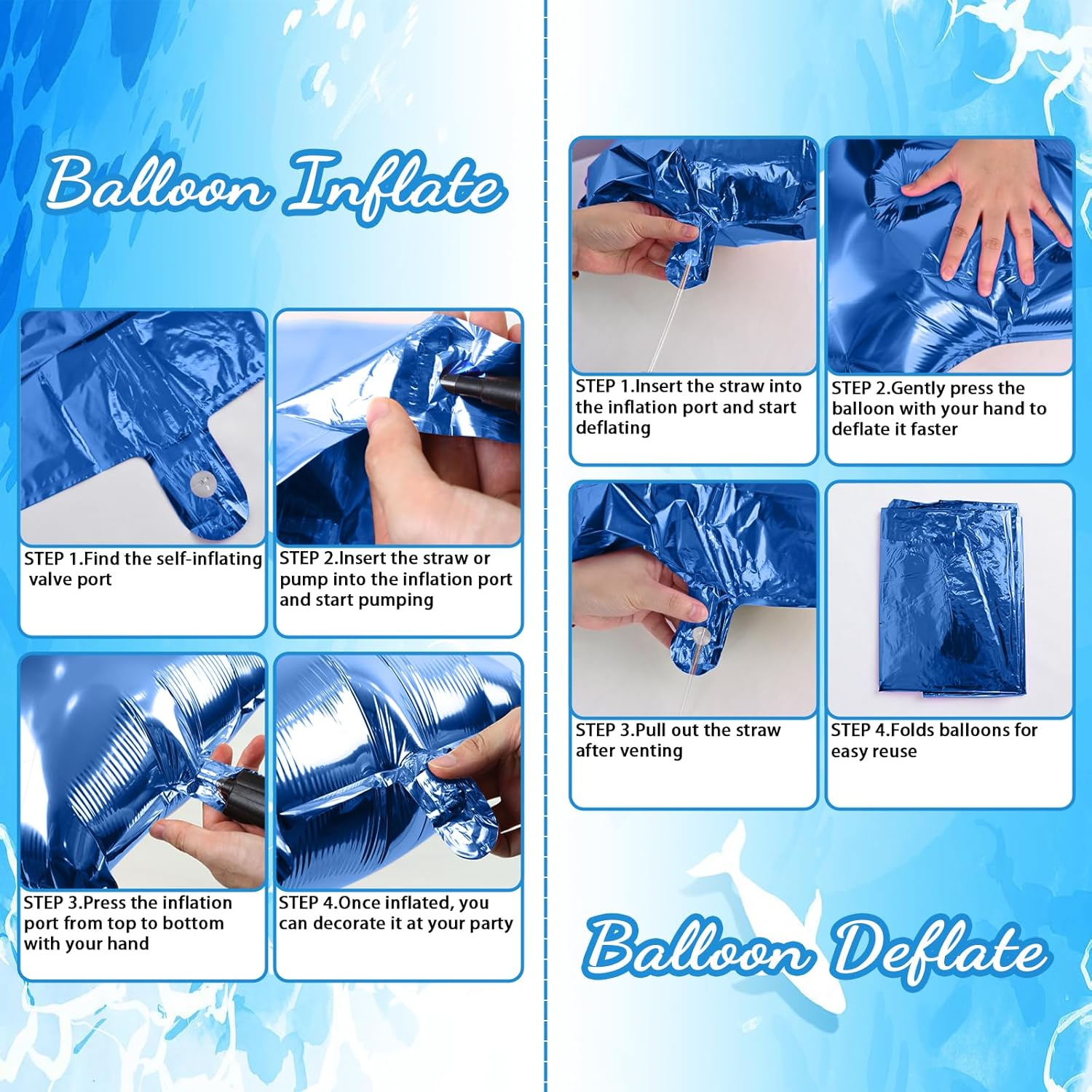 Balloon Inflate

STEP 1.Find the self-inflating valve port

STEP 2.Insert the straw or pump into the inflation port and start pumping

STEP 3.Press the inflation port from top to bottom with your hand

STEP 4.Once inflated, you can decorate it at your party

STEP 1.Insert the straw into the inflation port and start deflating

STEP 2.Gently press the balloon with your hand to deflate it faster

STEP 3.Pull out the straw after venting

STEP 4.Folds balloons for easy reuse

Balloon Deflate