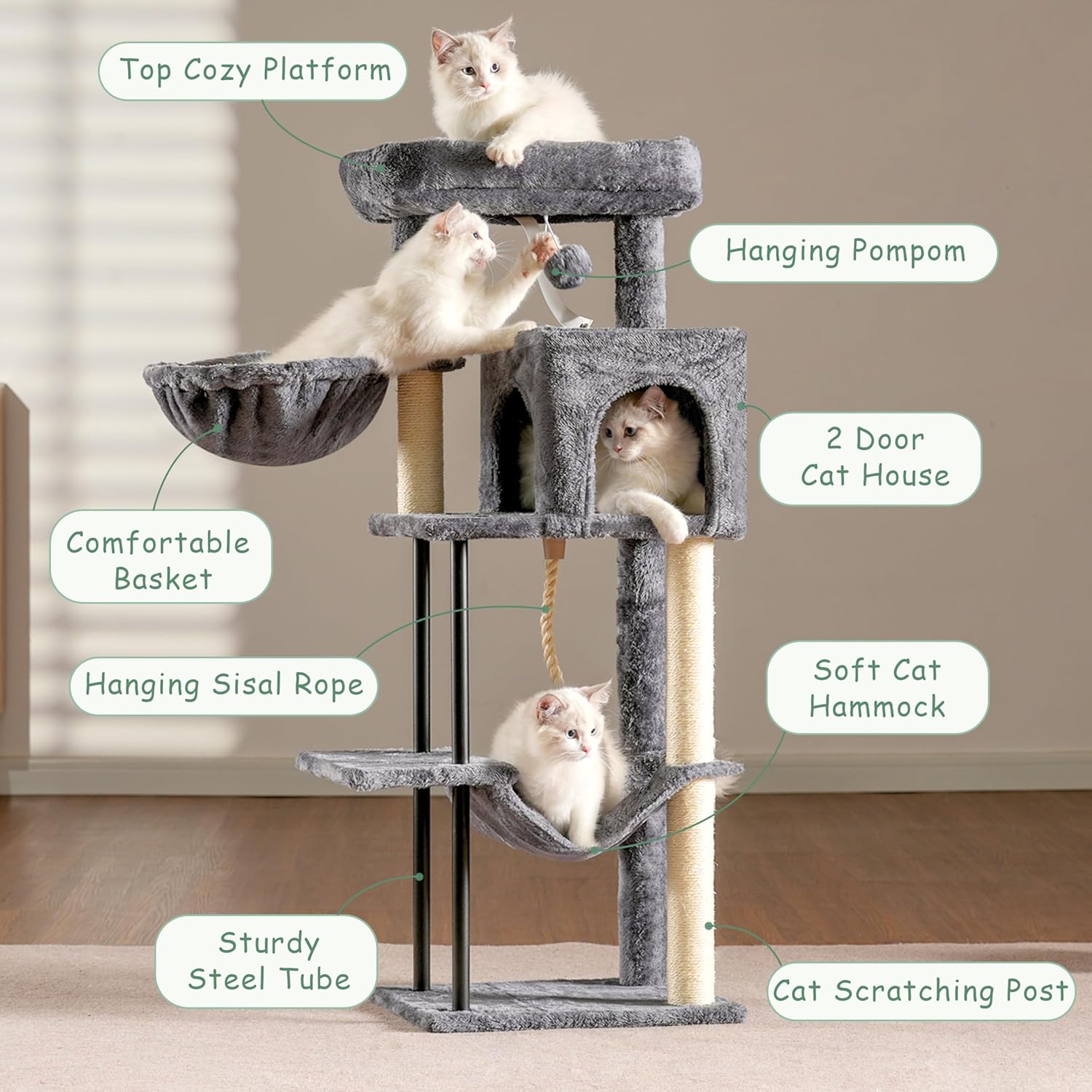 Top Cozy Platform

Hanging Pompom

2 Door
Cat House

Comfortable
Basket

Hanging Sisal Rope

Soft Cat
Hammock

Sturdy
Steel Tube

Cat Scratching Post