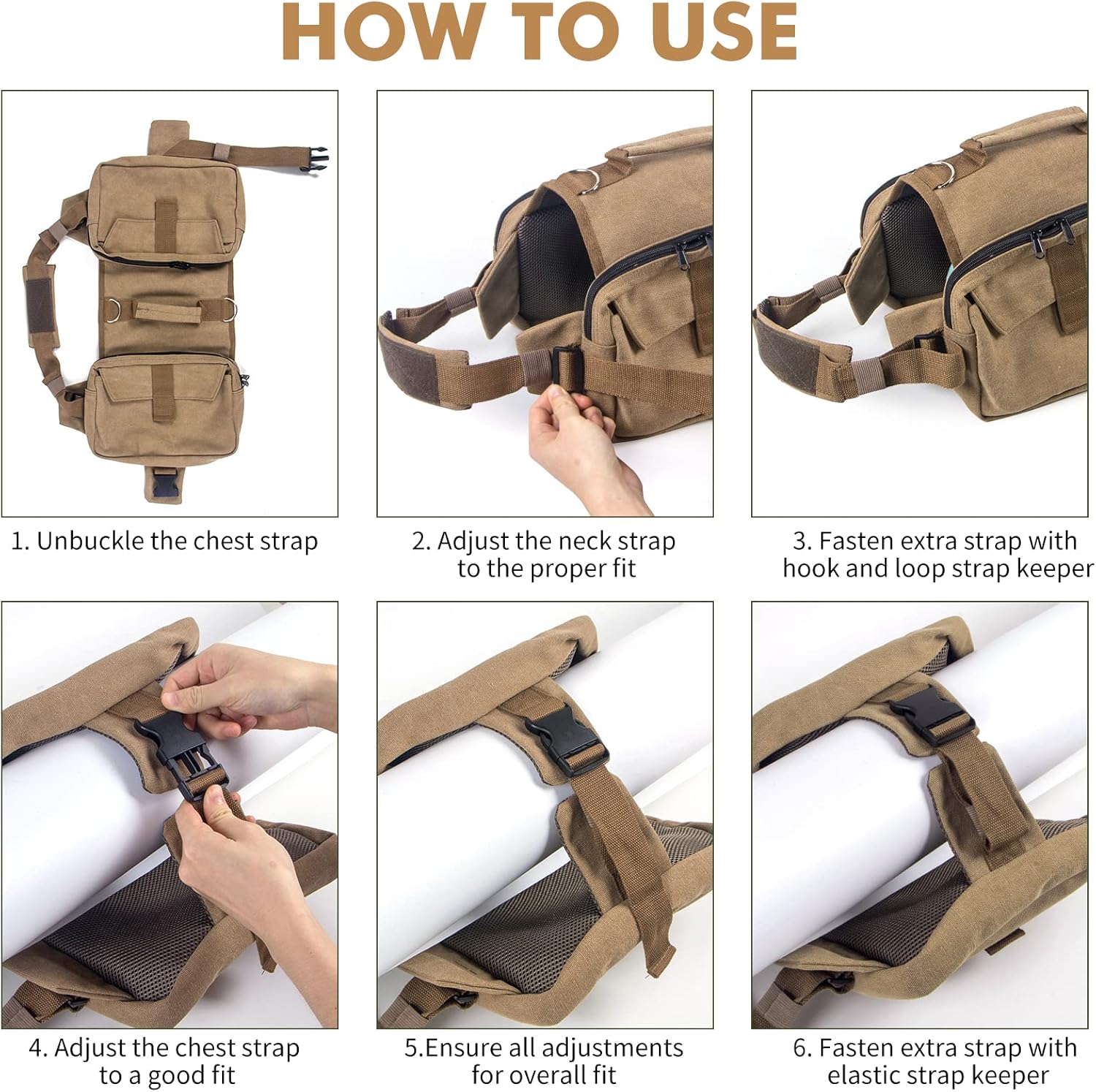 HOW TO USE

1. Unbuckle the chest strap

2. Adjust the neck strap to the proper fit

3. Fasten extra strap with hook and loop strap keeper

4. Adjust the chest strap to a good fit

5.Ensure all adjustments for overall fit

6. Fasten extra strap with elastic strap keeper